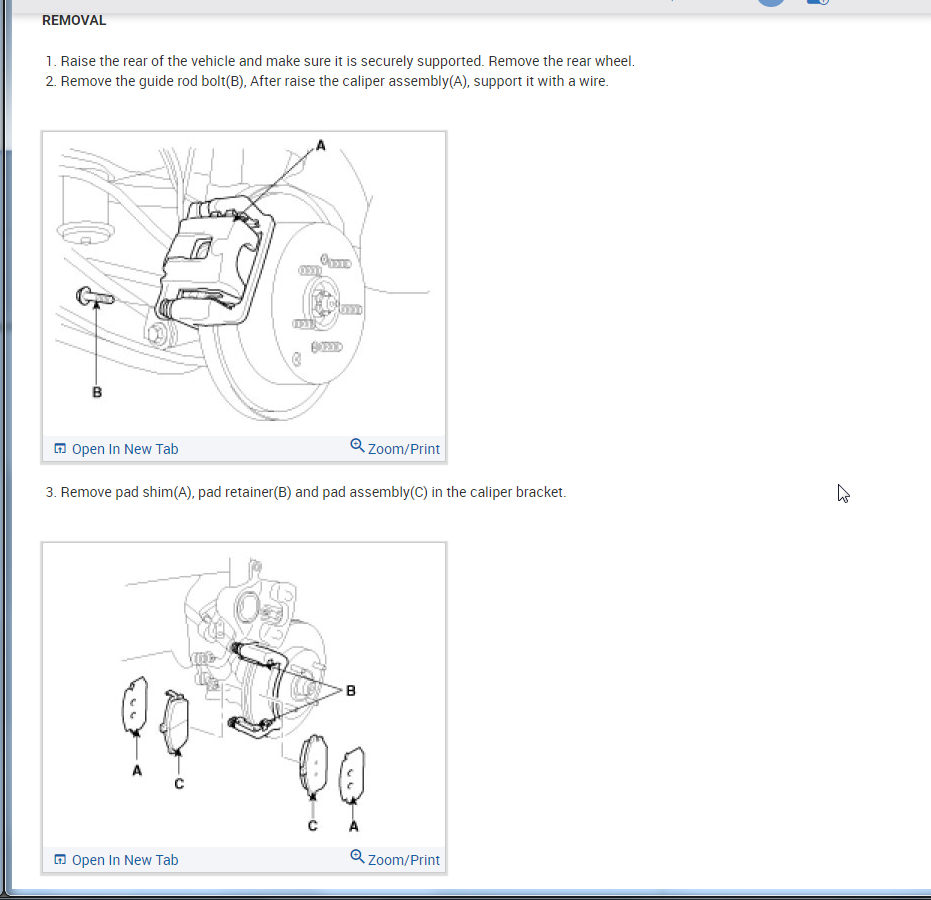 REMOVAL

1. Raise the rear of the vehicle and make sure it is securely supported. Remove the rear wheel.
2. Remove the guide rod bolt(B), After raise the caliper assembly(A), support it with a wire.

A

B

Open In New Tab
Zoom/Print

3. Remove pad shim(A), pad retainer(B) and pad assembly(C) in the caliper bracket.

B

A
C
C
A

Open In New Tab
Zoom/Print