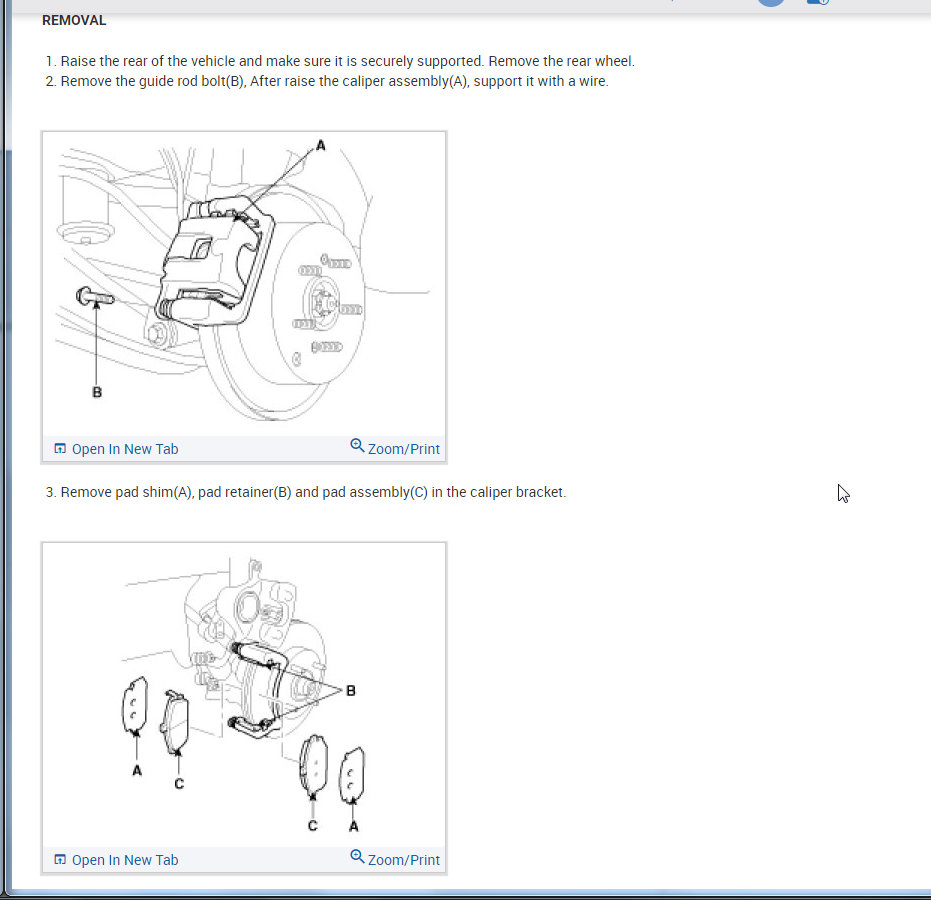 REMOVAL

1. Raise the rear of the vehicle and make sure it is securely supported. Remove the rear wheel.
2. Remove the guide rod bolt(B), After raise the caliper assembly(A), support it with a wire.

A

B

Open In New Tab
Zoom/Print

3. Remove pad shim(A), pad retainer(B) and pad assembly(C) in the caliper bracket.

B

A

C

C

A

Open In New Tab
Zoom/Print