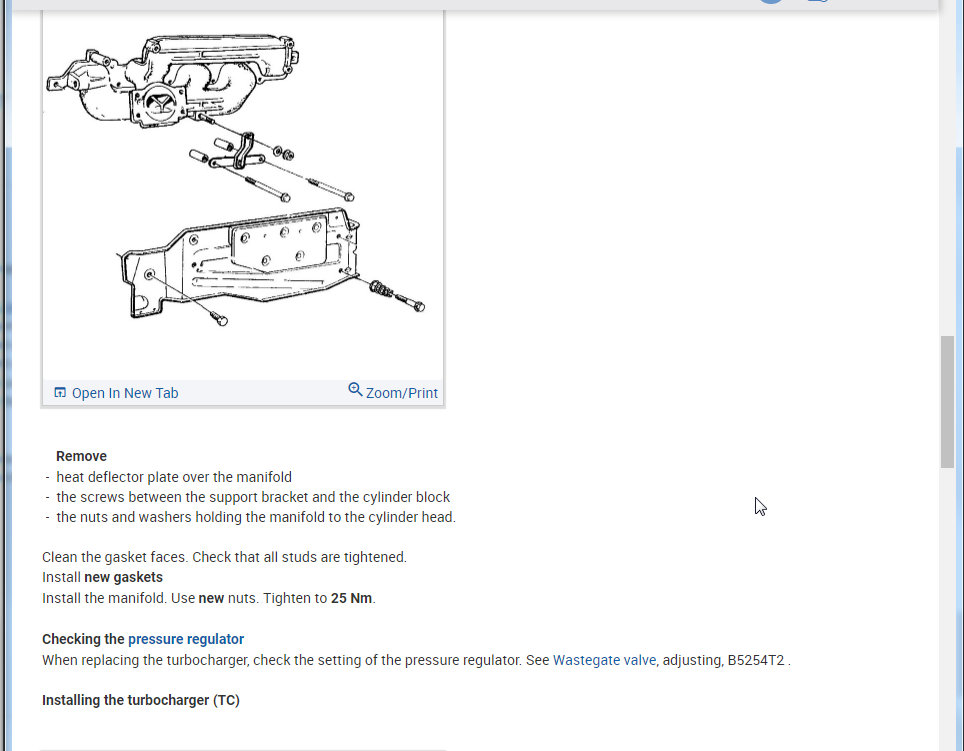 Open In New Tab

Zoom/Print

Remove
- heat deflector plate over the manifold
- the screws between the support bracket and the cylinder block
- the nuts and washers holding the manifold to the cylinder head.

Clean the gasket faces. Check that all studs are tightened.
Install new gaskets
Install the manifold. Use new nuts. Tighten to 25 Nm.

Checking the pressure regulator
When replacing the turbocharger, check the setting of the pressure regulator. See Wastegate valve, adjusting, B5254T2 .

Installing the turbocharger (TC)