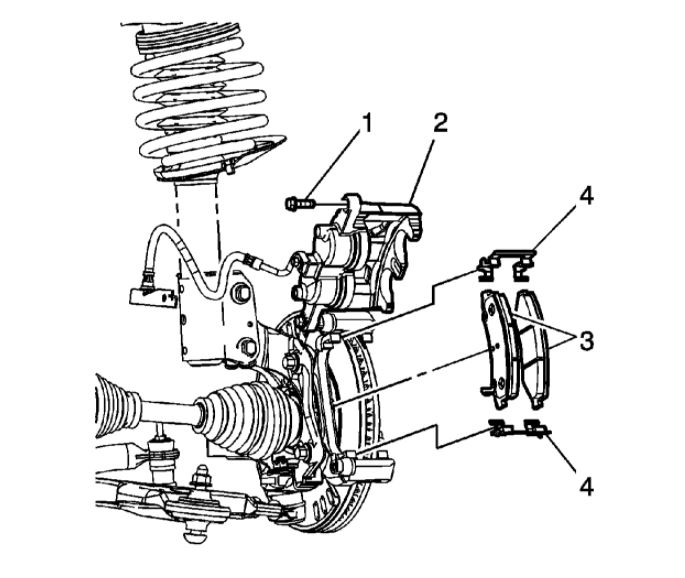 1
2
4
3
4