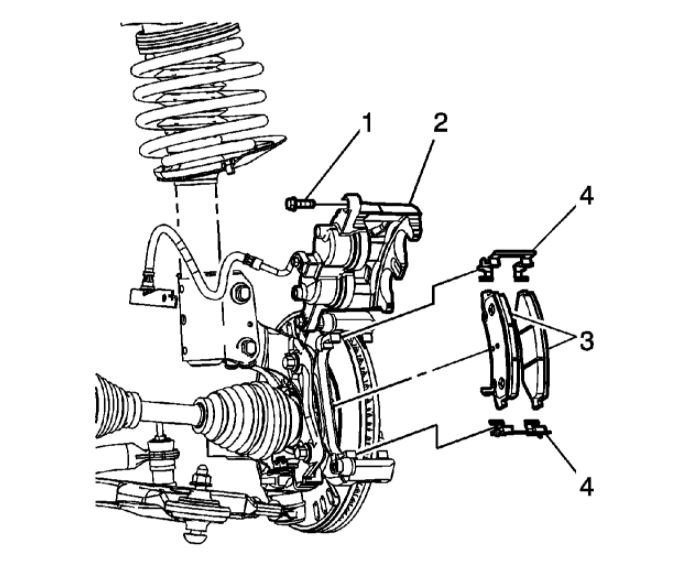 1
2
4
3
4