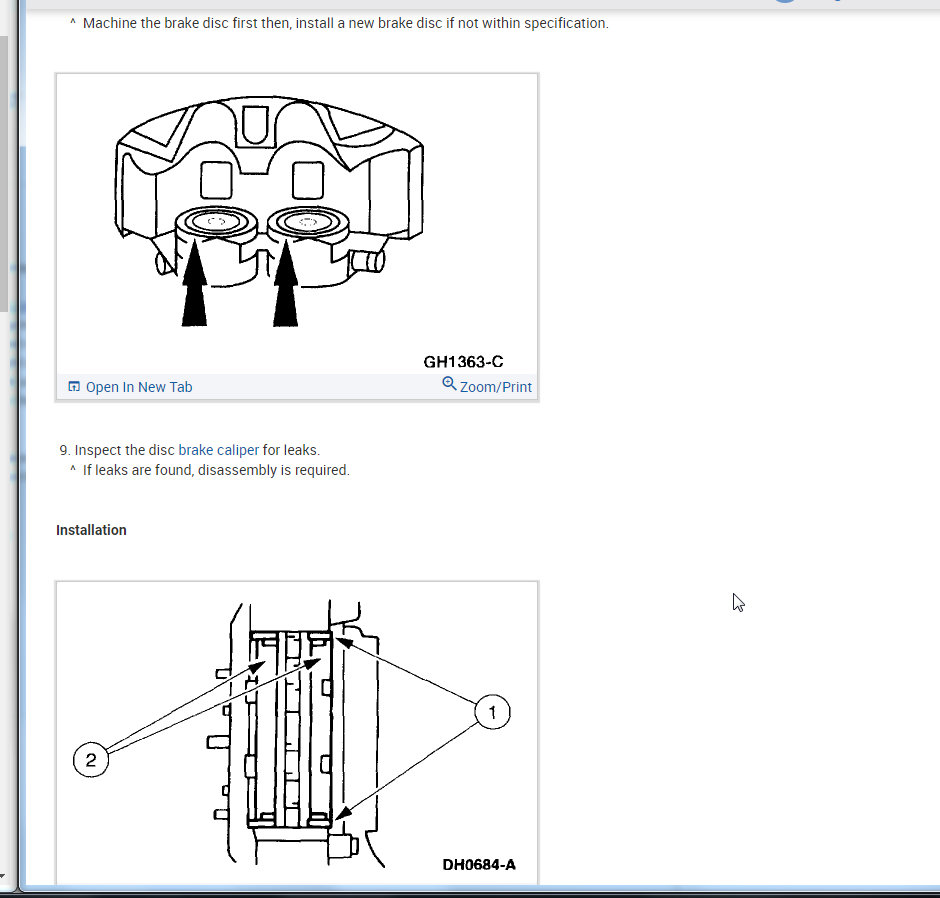 ^ Machine the brake disc first then, install a new brake disc if not within specification.

GH1363-C

Open In New Tab

Zoom/Print

9. Inspect the disc brake caliper for leaks.
^ If leaks are found, disassembly is required.

Installation

1

2

DH0684-A