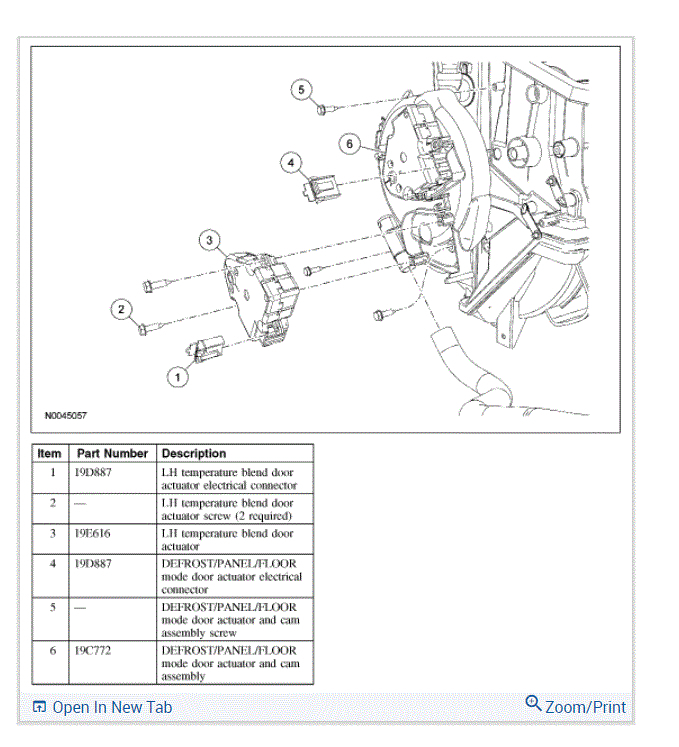 5

6

4

3

2

1

N0045057

| Item | Part Number | Description |
|---|---|---|
| 1 | 19D887 | LH temperature blend door actuator electrical connector |
| 2 | — | LH temperature blend door actuator screw (2 required) |
| 3 | 19E616 | LH temperature blend door actuator |
| 4 | 19D887 | DEFROST/PANEL/FLOOR mode door actuator electrical connector |
| 5 | — | DEFROST/PANEL/FLOOR mode door actuator and cam assembly screw |
| 6 | 19C772 | DEFROST/PANEL/FLOOR mode door actuator and cam assembly |

Open In New Tab

Zoom/Print