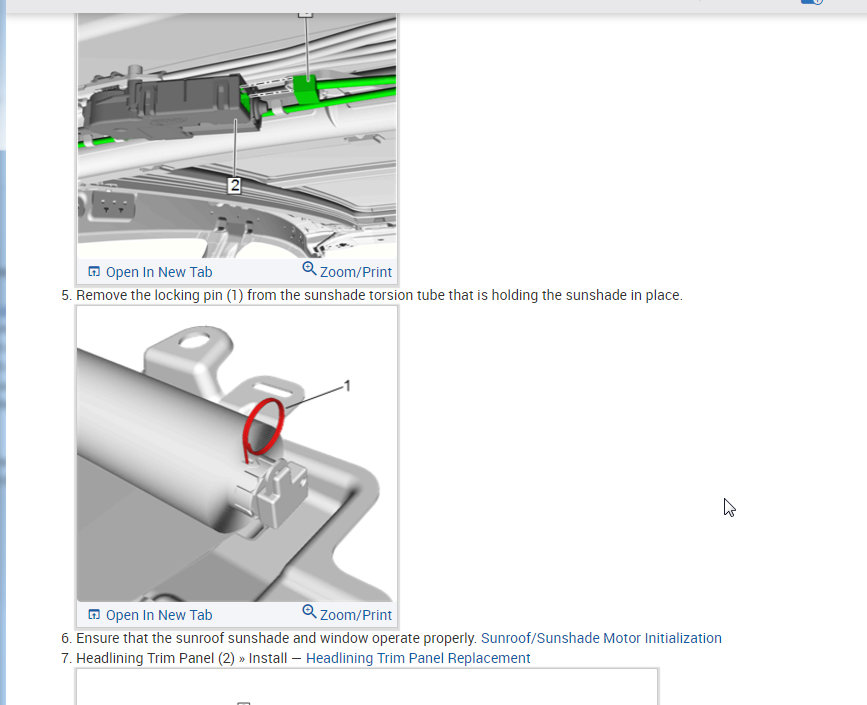 2

Open In New Tab Zoom/Print

5. Remove the locking pin (1) from the sunshade torsion tube that is holding the sunshade in place.

1

Open In New Tab Zoom/Print

6. Ensure that the sunroof sunshade and window operate properly. Sunroof/Sunshade Motor Initialization

7. Headlining Trim Panel (2) » Install — Headlining Trim Panel Replacement