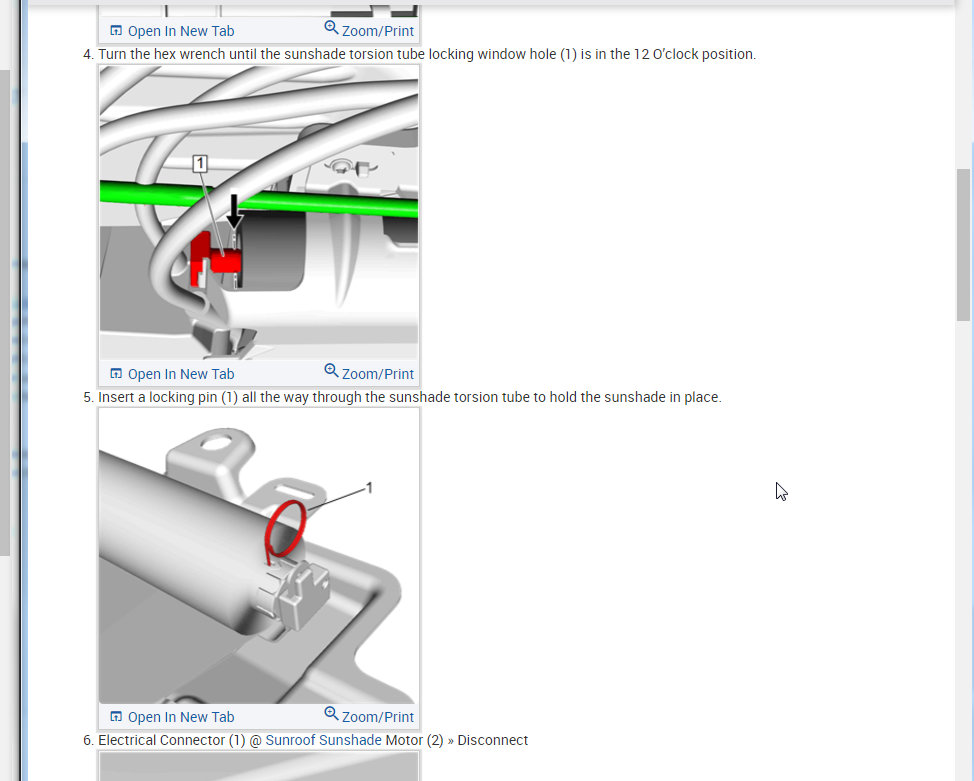 Open In New Tab Zoom/Print

4. Turn the hex wrench until the sunshade torsion tube locking window hole (1) is in the 12 O'clock position.

1

Open In New Tab Zoom/Print

5. Insert a locking pin (1) all the way through the sunshade torsion tube to hold the sunshade in place.

1

Open In New Tab Zoom/Print

6. Electrical Connector (1) @ Sunroof Sunshade Motor (2) » Disconnect