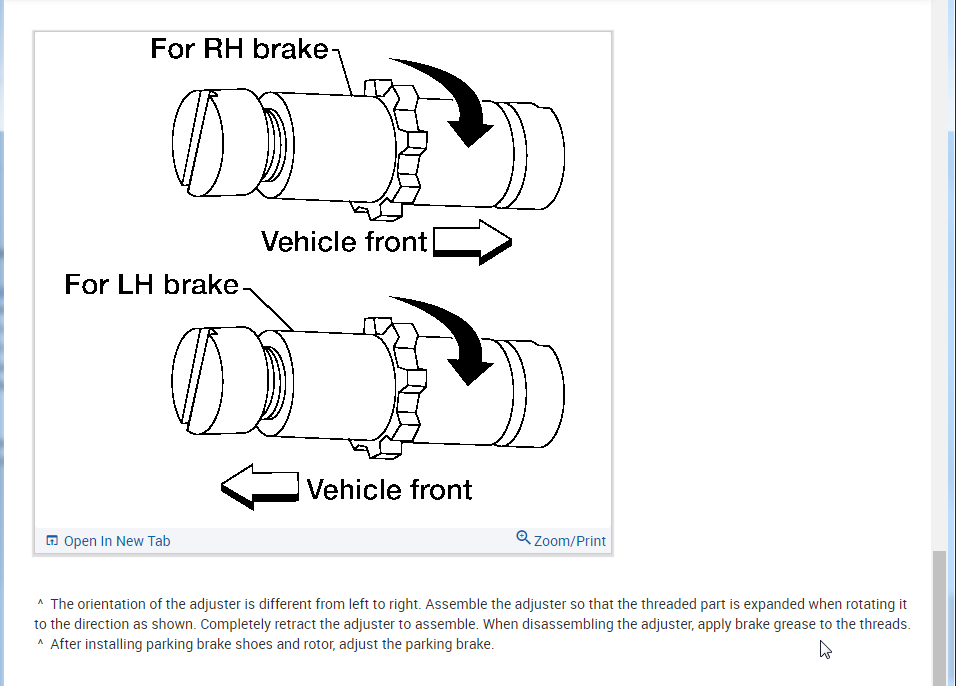 For RH brake

Vehicle front

For LH brake

Vehicle front

Open In New Tab

Zoom/Print

^ The orientation of the adjuster is different from left to right. Assemble the adjuster so that the threaded part is expanded when rotating it to the direction as shown. Completely retract the adjuster to assemble. When disassembling the adjuster, apply brake grease to the threads.

^ After installing parking brake shoes and rotor, adjust the parking brake.