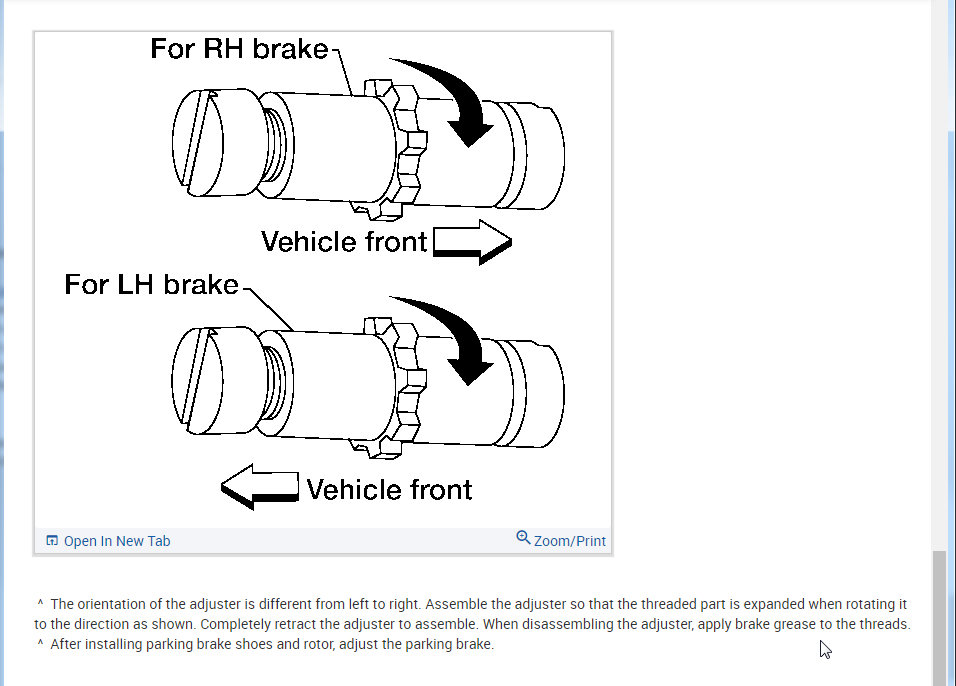 For RH brake

Vehicle front

For LH brake

Vehicle front

Open In New Tab

Zoom/Print

^ The orientation of the adjuster is different from left to right. Assemble the adjuster so that the threaded part is expanded when rotating it to the direction as shown. Completely retract the adjuster to assemble. When disassembling the adjuster, apply brake grease to the threads.
^ After installing parking brake shoes and rotor, adjust the parking brake.