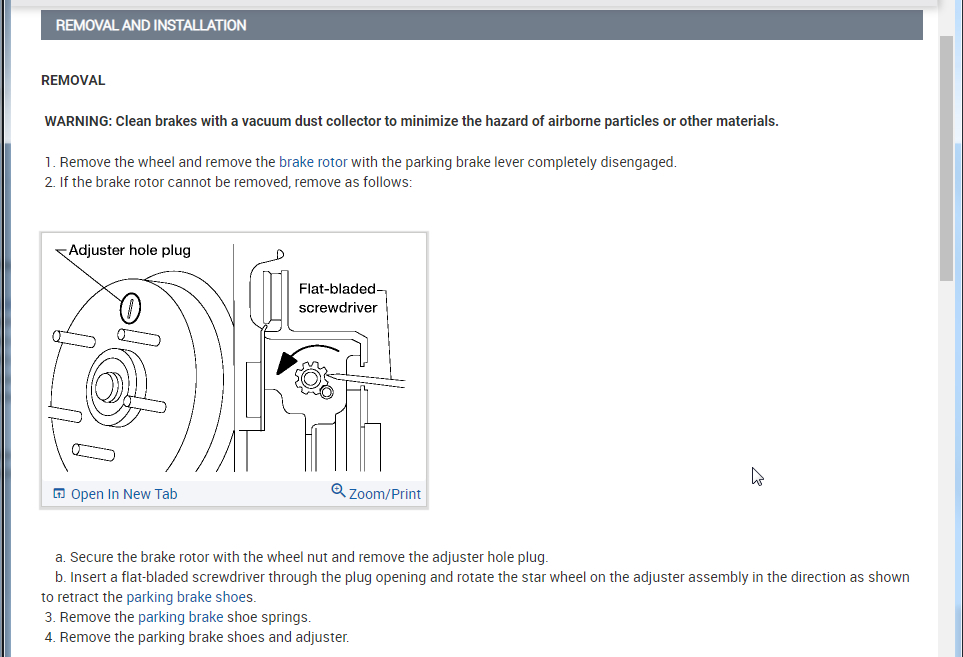 REMOVAL AND INSTALLATION

REMOVAL

WARNING: Clean brakes with a vacuum dust collector to minimize the hazard of airborne particles or other materials.

1. Remove the wheel and remove the brake rotor with the parking brake lever completely disengaged.
2. If the brake rotor cannot be removed, remove as follows:

Adjuster hole plug
Flat-bladed screwdriver

Open In New Tab
Zoom/Print

a. Secure the brake rotor with the wheel nut and remove the adjuster hole plug.
b. Insert a flat-bladed screwdriver through the plug opening and rotate the star wheel on the adjuster assembly in the direction as shown to retract the parking brake shoes.
3. Remove the parking brake shoe springs.
4. Remove the parking brake shoes and adjuster.