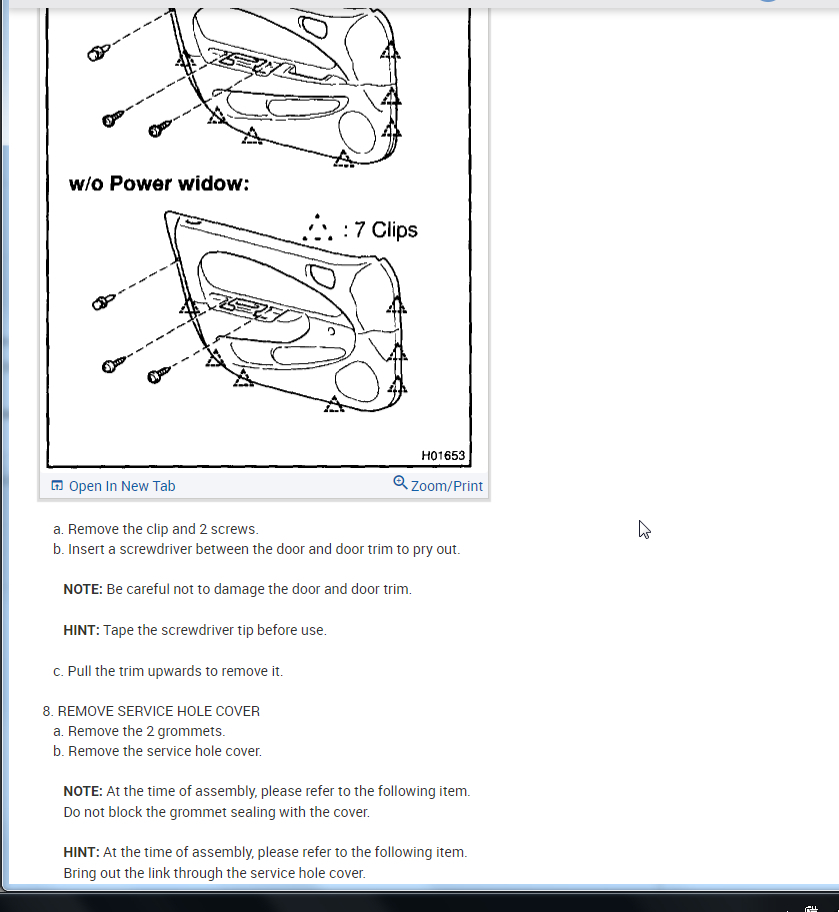 w/o Power widow:

: 7 Clips

H01653

Open In New Tab

Zoom/Print

a. Remove the clip and 2 screws.
b. Insert a screwdriver between the door and door trim to pry out.

NOTE: Be careful not to damage the door and door trim.

HINT: Tape the screwdriver tip before use.

c. Pull the trim upwards to remove it.

8. REMOVE SERVICE HOLE COVER
a. Remove the 2 grommets.
b. Remove the service hole cover.

NOTE: At the time of assembly, please refer to the following item.
Do not block the grommet sealing with the cover.

HINT: At the time of assembly, please refer to the following item.
Bring out the link through the service hole cover.