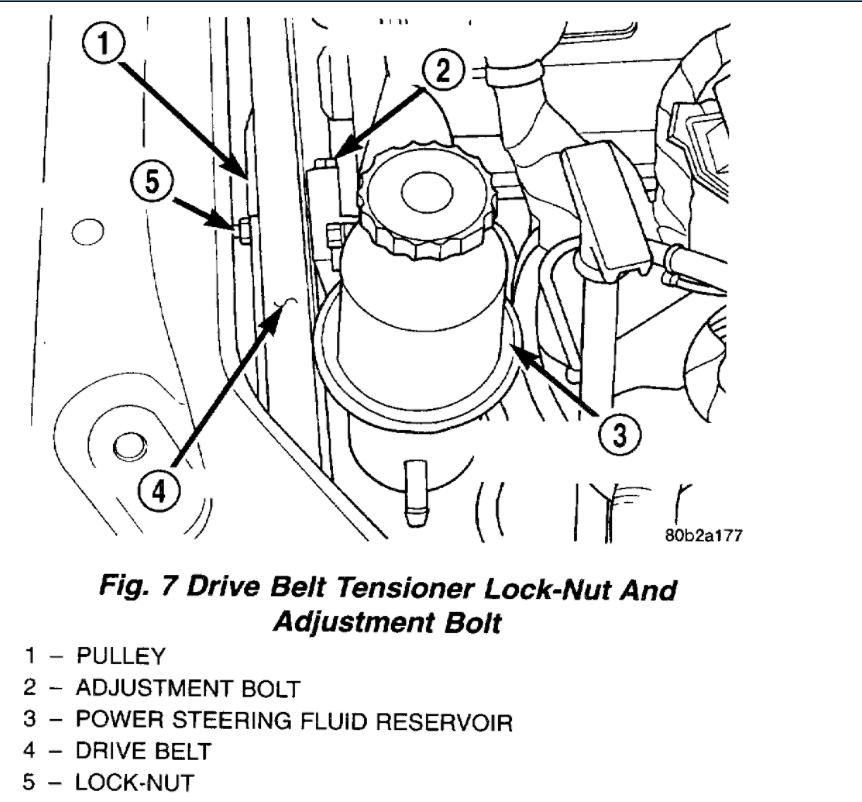 1
2
5
3
4
80b2a177

Fig. 7 Drive Belt Tensioner Lock-Nut And Adjustment Bolt

1 – PULLEY
2 – ADJUSTMENT BOLT
3 – POWER STEERING FLUID RESERVOIR
4 – DRIVE BELT
5 – LOCK-NUT