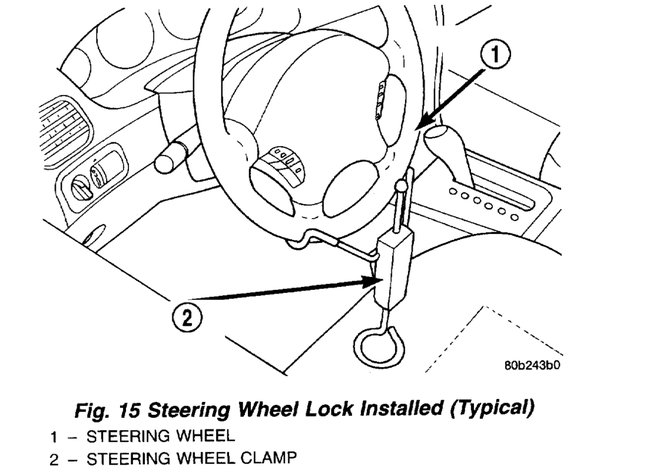 1

2

80b243b0

Fig. 15 Steering Wheel Lock Installed (Typical)

1 – STEERING WHEEL
2 – STEERING WHEEL CLAMP