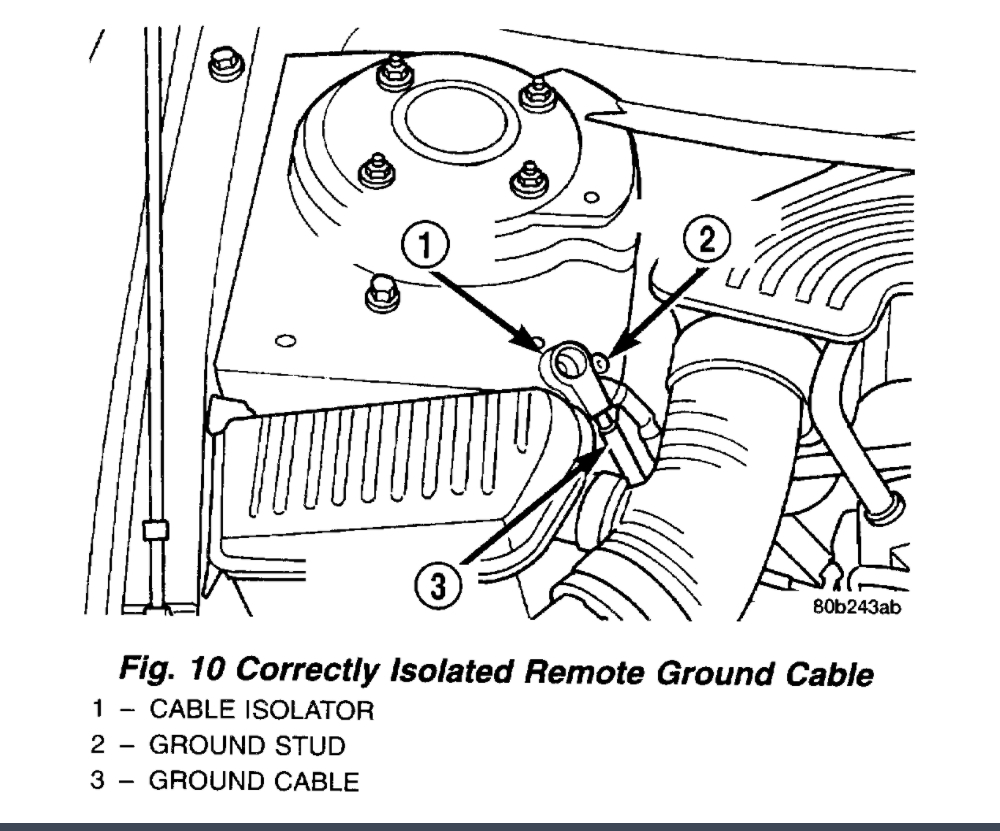 1
2
3
80b243ab

Fig. 10 Correctly Isolated Remote Ground Cable
1 – CABLE ISOLATOR
2 – GROUND STUD
3 – GROUND CABLE