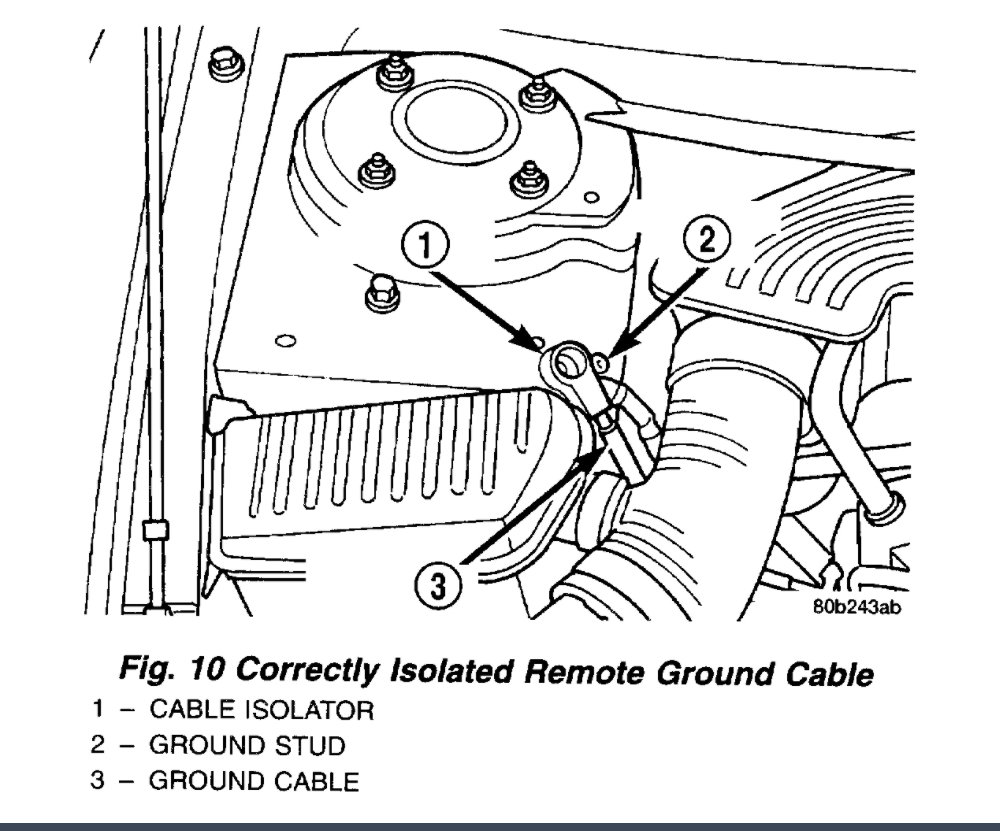 1

2

3

80b243ab

Fig. 10 Correctly Isolated Remote Ground Cable
1 – CABLE ISOLATOR
2 – GROUND STUD
3 – GROUND CABLE