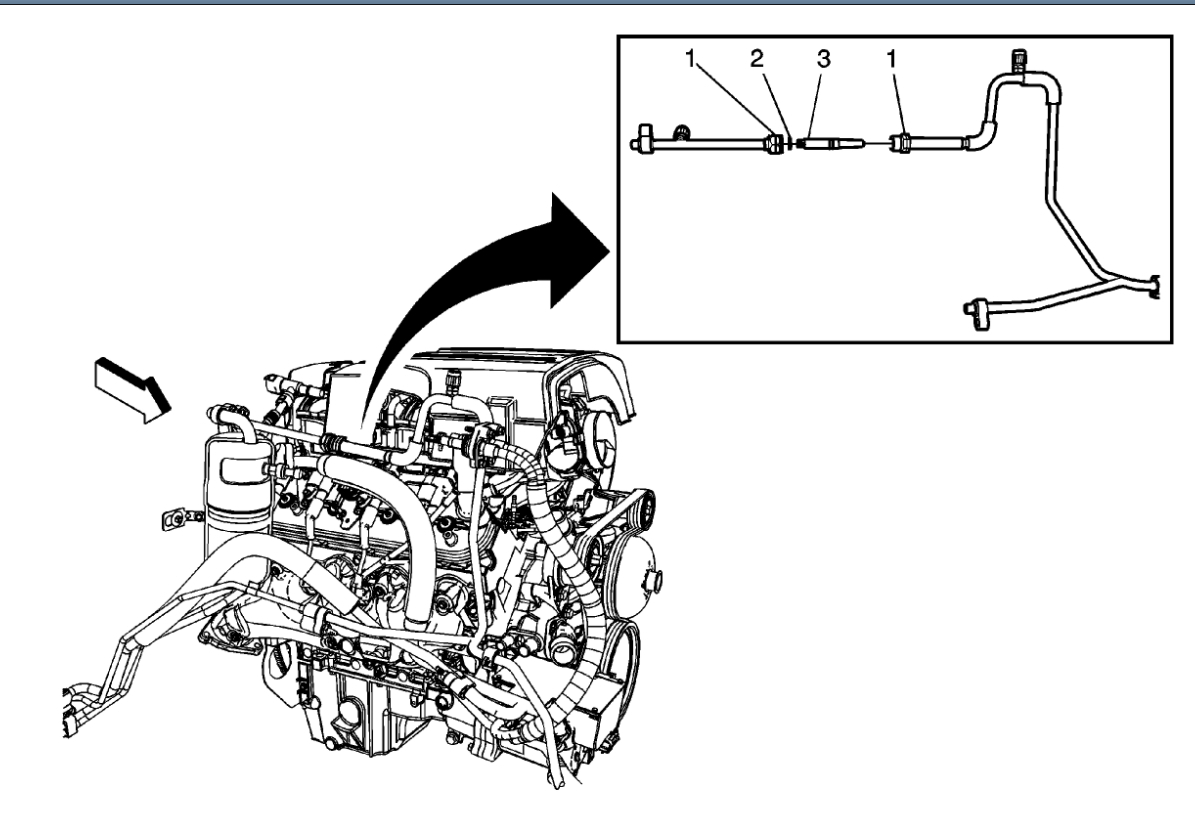 1 2 3 1