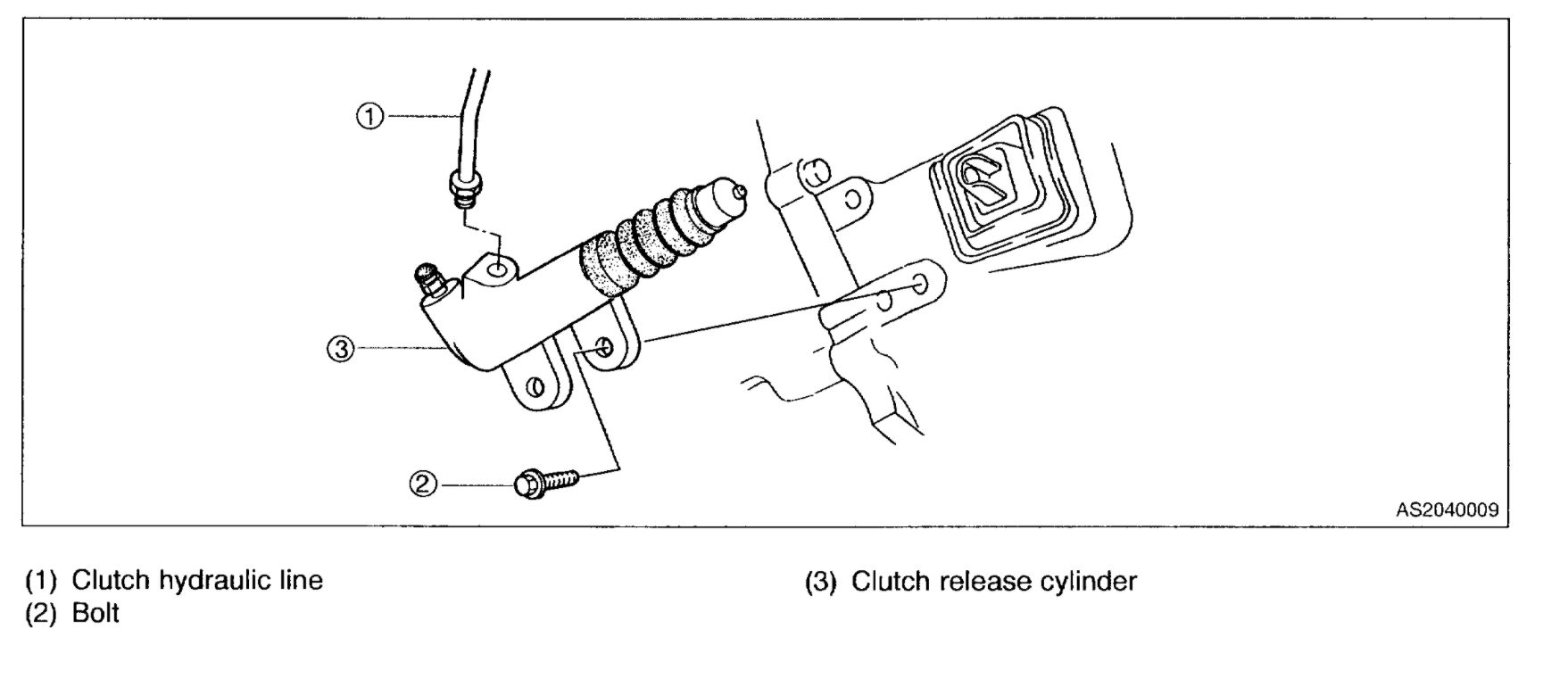 ①
③
②
AS2040009

(1) Clutch hydraulic line
(2) Bolt

(3) Clutch release cylinder