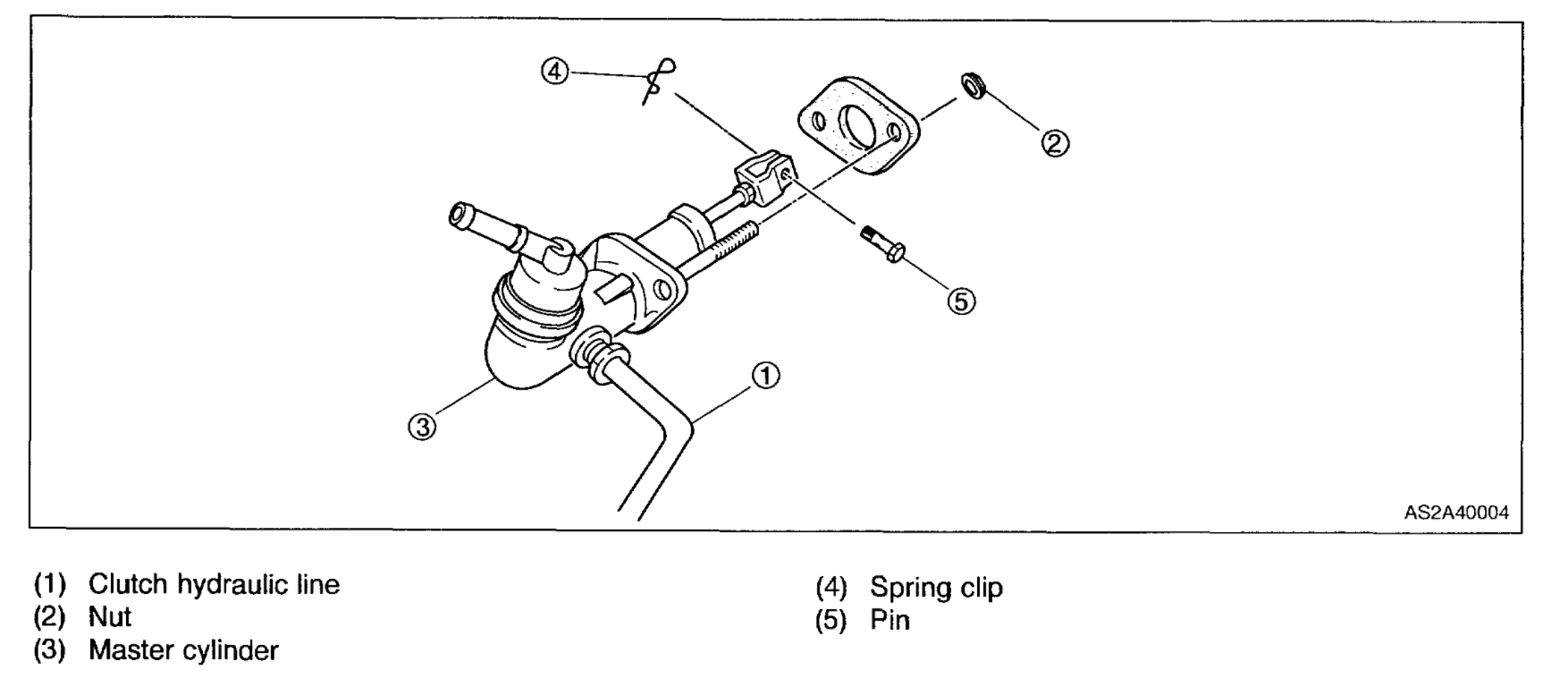 ④

②

⑤

①

③

AS2A40004

(1) Clutch hydraulic line
(2) Nut
(3) Master cylinder

(4) Spring clip
(5) Pin