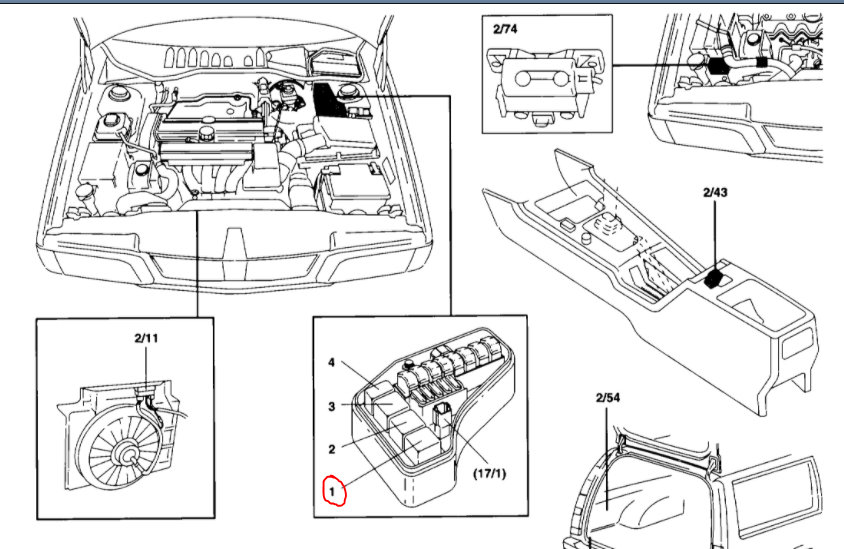 2/74

2/43

2/11

4

3

2

1

(17/1)

2/54