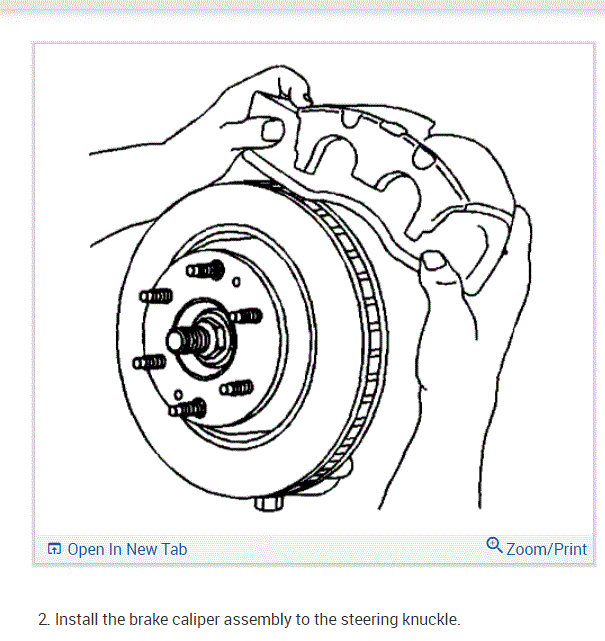 Open In New Tab

Zoom/Print

2. Install the brake caliper assembly to the steering knuckle.