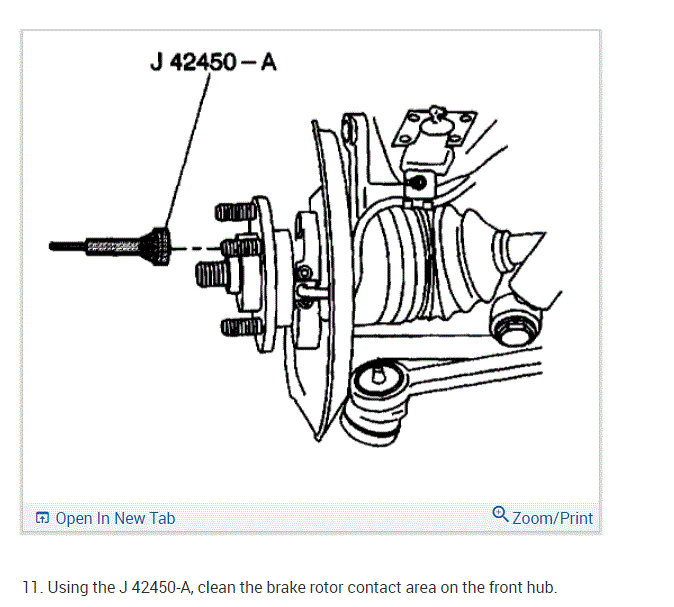 J 42450 – A

Open In New Tab

Zoom/Print

11. Using the J 42450-A, clean the brake rotor contact area on the front hub.