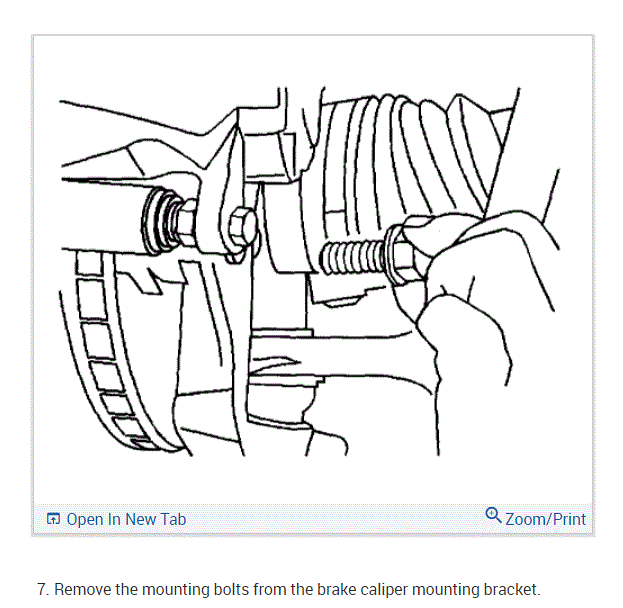 Open In New Tab

Zoom/Print

7. Remove the mounting bolts from the brake caliper mounting bracket.