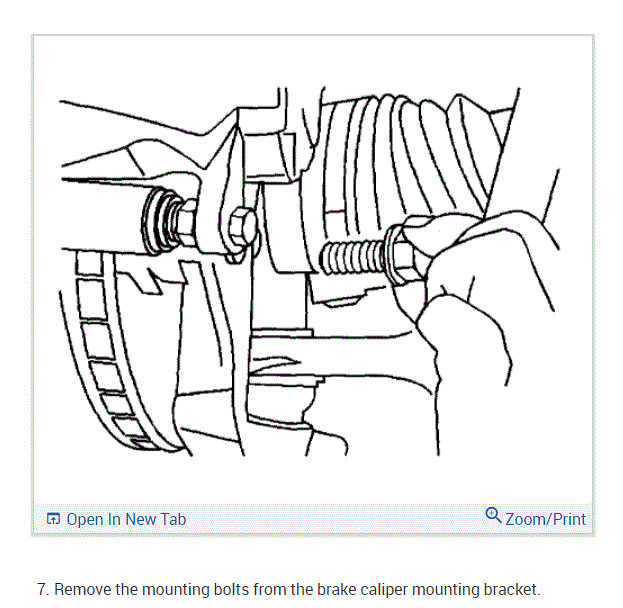 Open In New Tab

Zoom/Print

7. Remove the mounting bolts from the brake caliper mounting bracket.