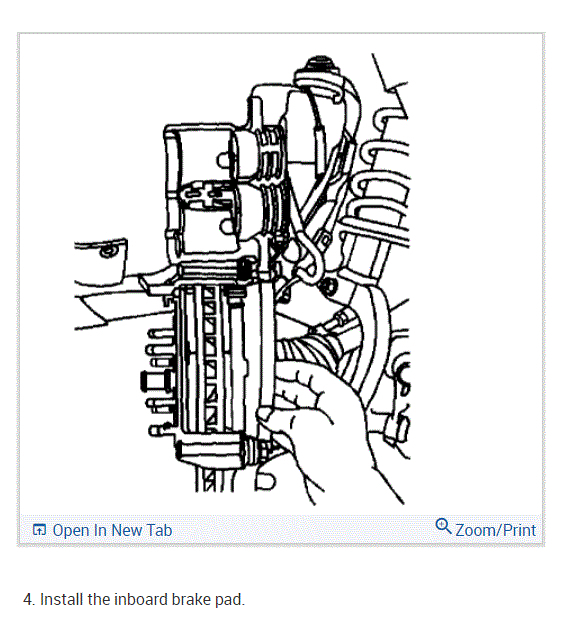 Open In New Tab Zoom/Print

4. Install the inboard brake pad.