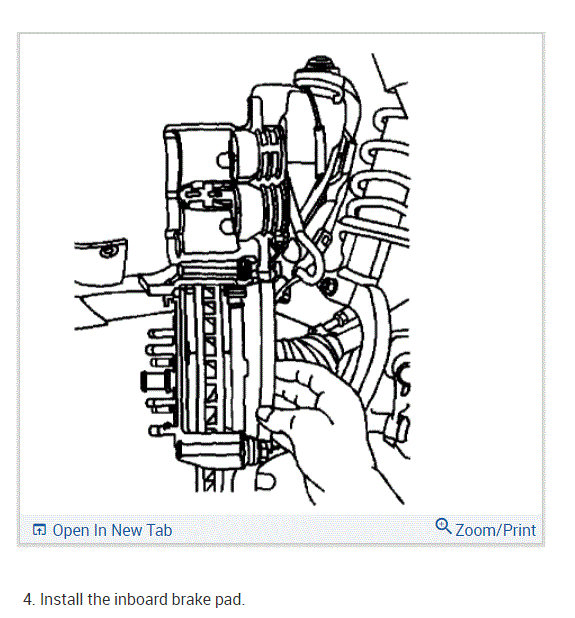 Open In New Tab

Zoom/Print

4. Install the inboard brake pad.