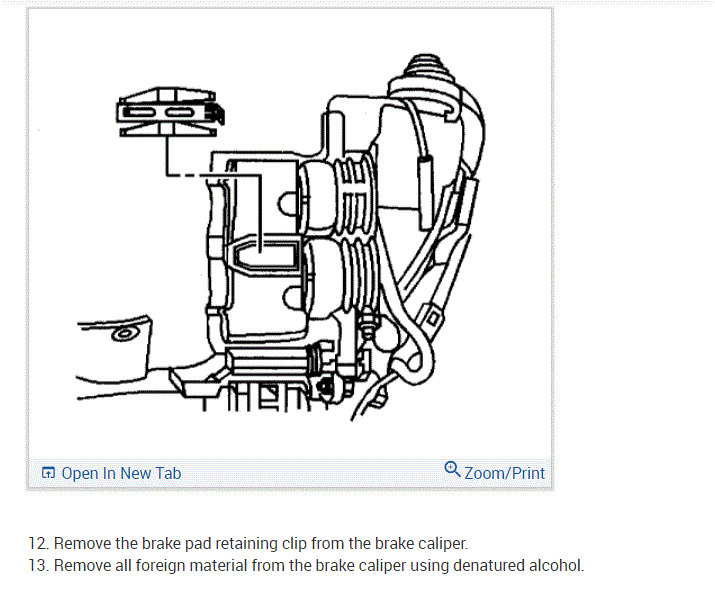 Open In New Tab

Zoom/Print

12. Remove the brake pad retaining clip from the brake caliper.
13. Remove all foreign material from the brake caliper using denatured alcohol.