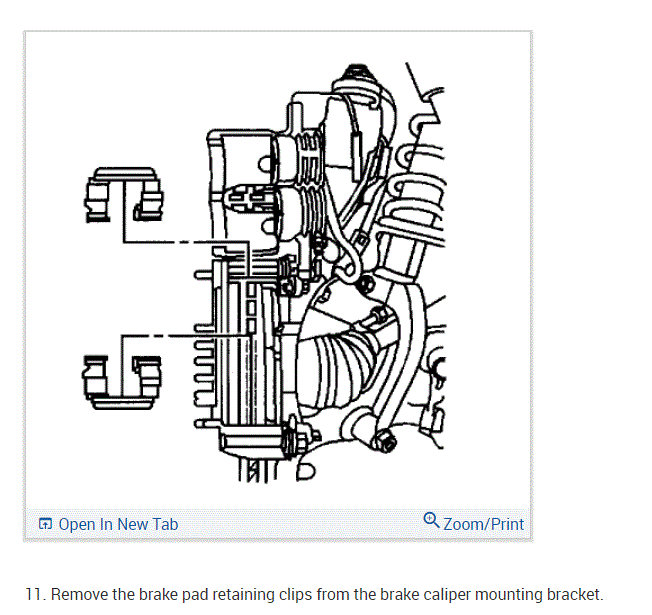 Open In New Tab

Zoom/Print

11. Remove the brake pad retaining clips from the brake caliper mounting bracket.