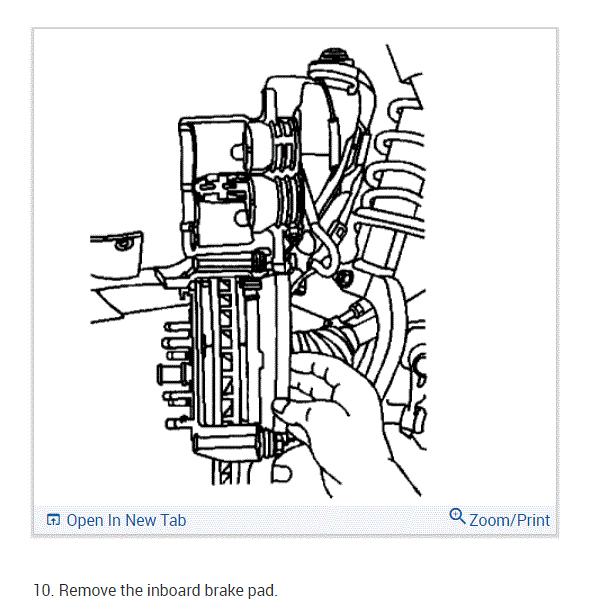 Open In New Tab

Zoom/Print

10. Remove the inboard brake pad.