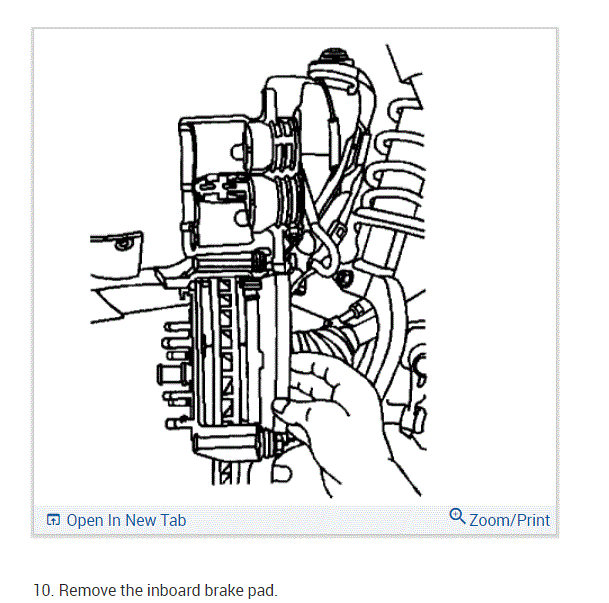 Open In New Tab

Zoom/Print

10. Remove the inboard brake pad.