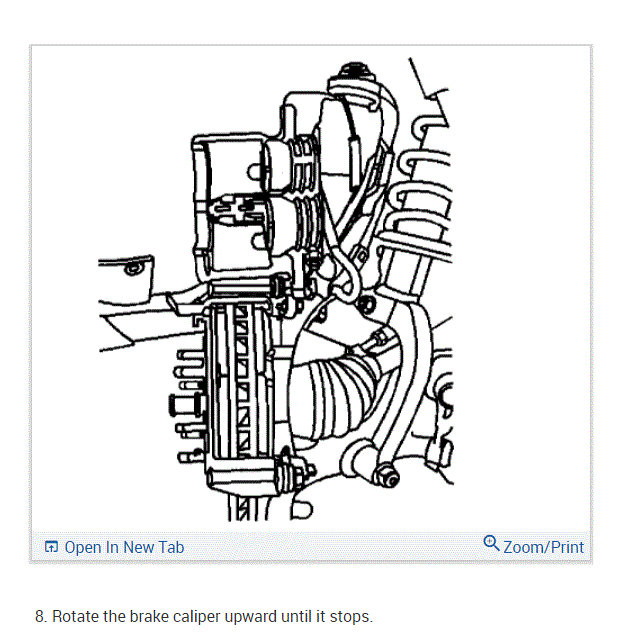 Open In New Tab
Zoom/Print

8. Rotate the brake caliper upward until it stops.