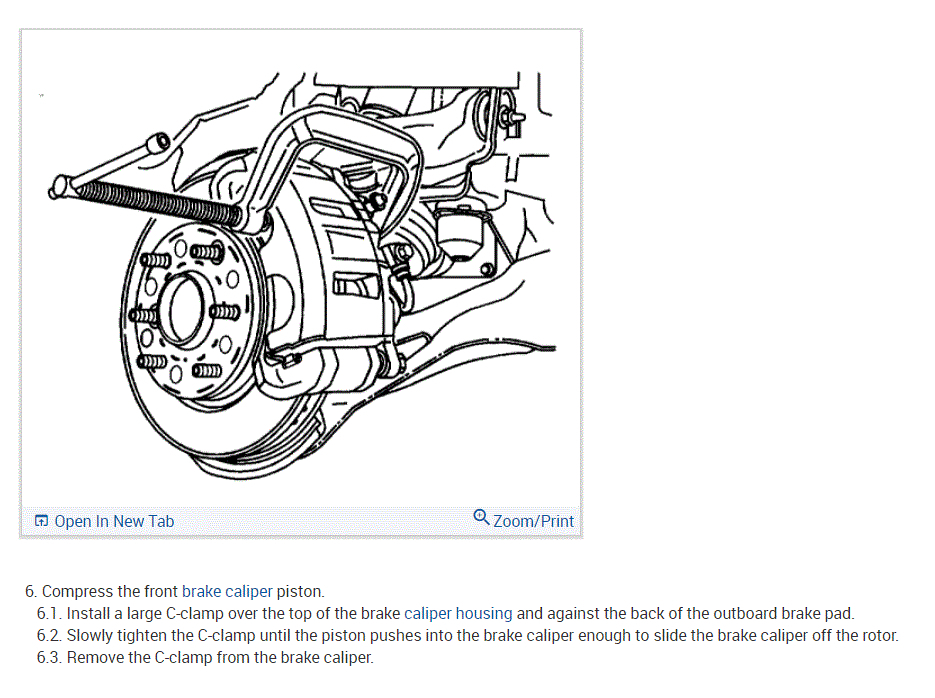 Open In New Tab

Zoom/Print

6. Compress the front brake caliper piston.
6.1. Install a large C-clamp over the top of the brake caliper housing and against the back of the outboard brake pad.
6.2. Slowly tighten the C-clamp until the piston pushes into the brake caliper enough to slide the brake caliper off the rotor.
6.3. Remove the C-clamp from the brake caliper.