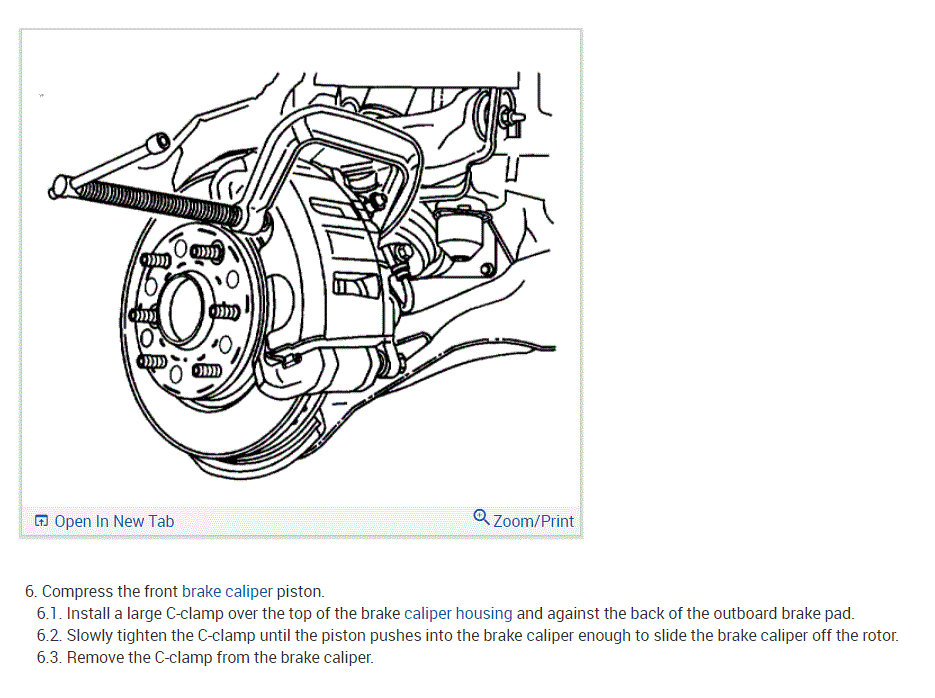 Open In New Tab
Zoom/Print

6. Compress the front brake caliper piston.
6.1. Install a large C-clamp over the top of the brake caliper housing and against the back of the outboard brake pad.
6.2. Slowly tighten the C-clamp until the piston pushes into the brake caliper enough to slide the brake caliper off the rotor.
6.3. Remove the C-clamp from the brake caliper.