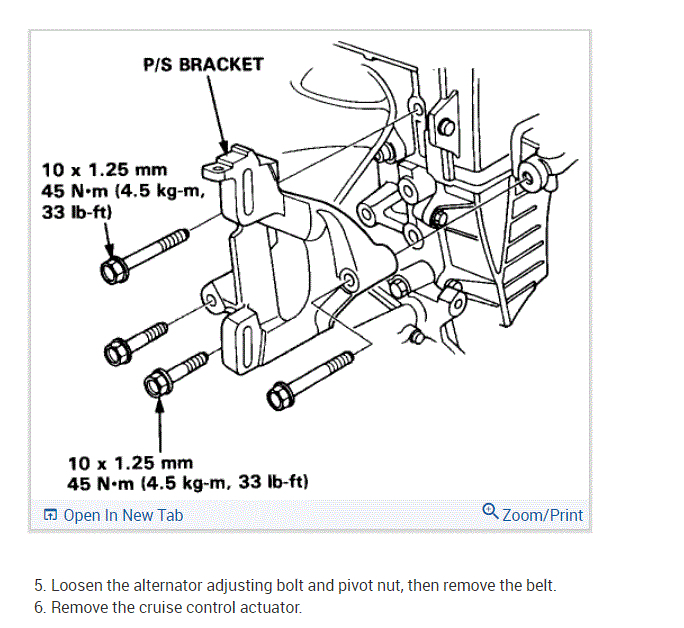 P/S BRACKET

10 x 1.25 mm
45 N·m (4.5 kg-m, 33 lb-ft)

10 x 1.25 mm
45 N·m (4.5 kg-m, 33 lb-ft)

Open In New Tab

Zoom/Print

5. Loosen the alternator adjusting bolt and pivot nut, then remove the belt.
6. Remove the cruise control actuator.