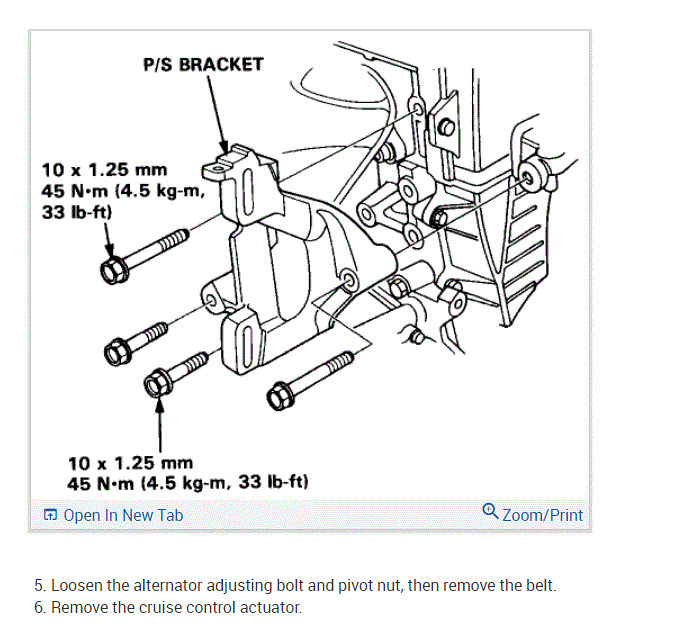 P/S BRACKET

10 x 1.25 mm
45 N·m (4.5 kg-m, 33 lb-ft)

10 x 1.25 mm
45 N·m (4.5 kg-m, 33 lb-ft)

Open In New Tab

Zoom/Print

5. Loosen the alternator adjusting bolt and pivot nut, then remove the belt.
6. Remove the cruise control actuator.