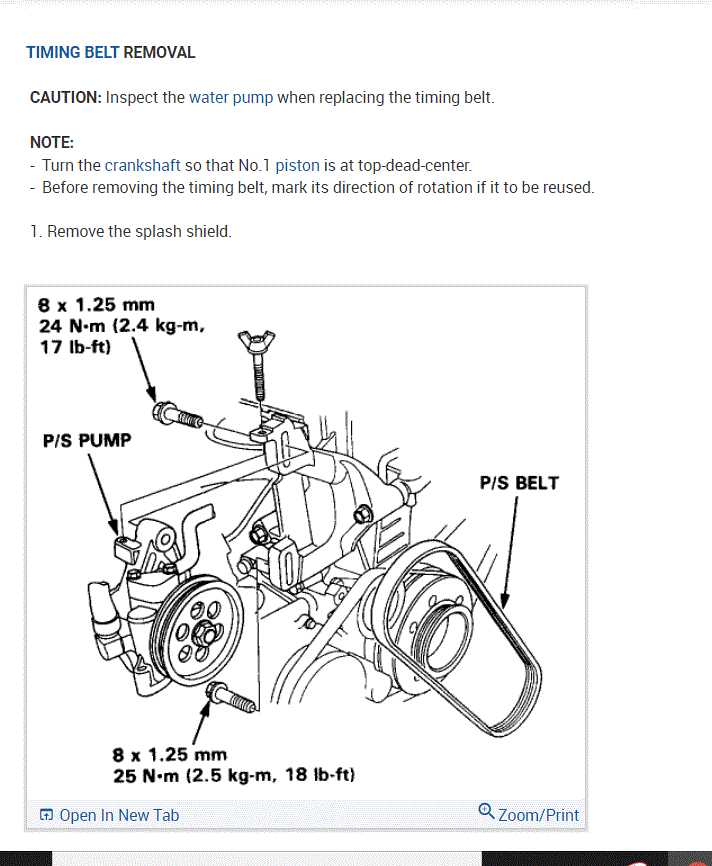 TIMING BELT REMOVAL

CAUTION: Inspect the water pump when replacing the timing belt.

NOTE:
- Turn the crankshaft so that No.1 piston is at top-dead-center.
- Before removing the timing belt, mark its direction of rotation if it to be reused.

1. Remove the splash shield.

8 x 1.25 mm
24 N·m (2.4 kg-m, 17 lb-ft)

P/S PUMP

P/S BELT

8 x 1.25 mm
25 N·m (2.5 kg-m, 18 lb-ft)

Open In New Tab

Zoom/Print