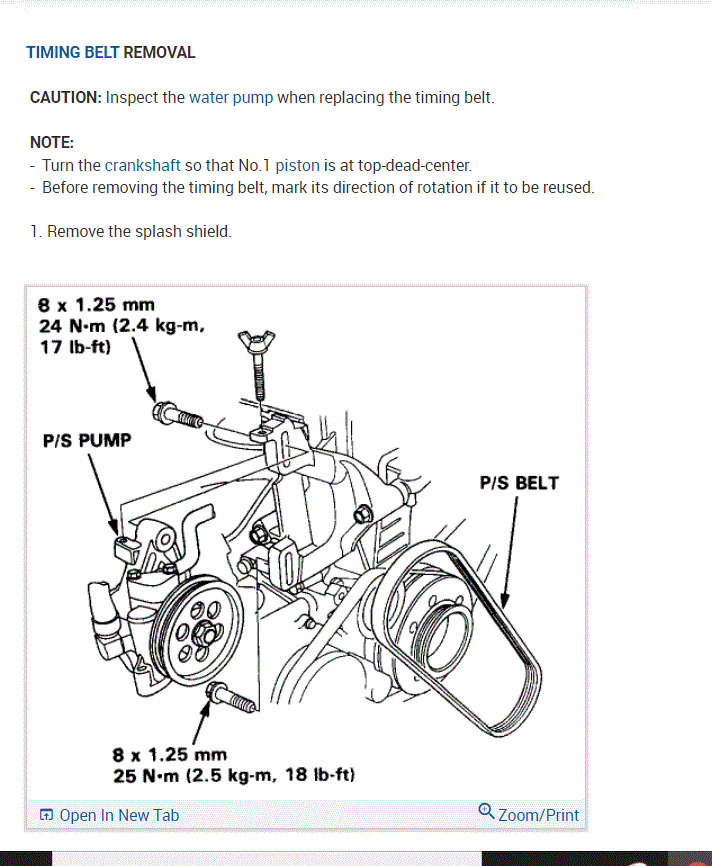 TIMING BELT REMOVAL

CAUTION: Inspect the water pump when replacing the timing belt.

NOTE:
- Turn the crankshaft so that No.1 piston is at top-dead-center.
- Before removing the timing belt, mark its direction of rotation if it to be reused.

1. Remove the splash shield.

8 x 1.25 mm
24 N·m (2.4 kg-m, 17 lb-ft)

P/S PUMP

P/S BELT

8 x 1.25 mm
25 N·m (2.5 kg-m, 18 lb-ft)

Open In New Tab

Zoom/Print