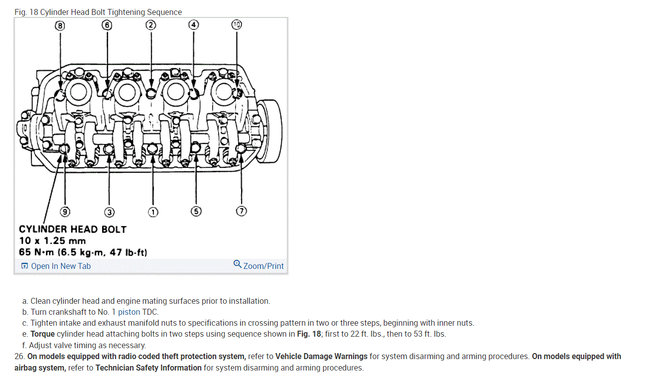 Fig. 18 Cylinder Head Bolt Tightening Sequence

⑧ ⑥ ② ④ ⑩

⑨ ③ ① ⑤ ⑦

CYLINDER HEAD BOLT
10 x 1.25 mm
65 N·m (6.5 kg-m, 47 lb-ft)

Open In New Tab
Zoom/Print

a. Clean cylinder head and engine mating surfaces prior to installation.
b. Turn crankshaft to No. 1 piston TDC.
c. Tighten intake and exhaust manifold nuts to specifications in crossing pattern in two or three steps, beginning with inner nuts.
e. **Torque** cylinder head attaching bolts in two steps using sequence shown in **Fig. 18**; first to 22 ft. lbs., then to 53 ft. lbs.
f. Adjust valve timing as necessary.
26. **On models equipped with radio coded theft protection system,** refer to **Vehicle Damage Warnings** for system disarming and arming procedures. **On models equipped with airbag system,** refer to **Technician Safety Information** for system disarming and arming procedures.