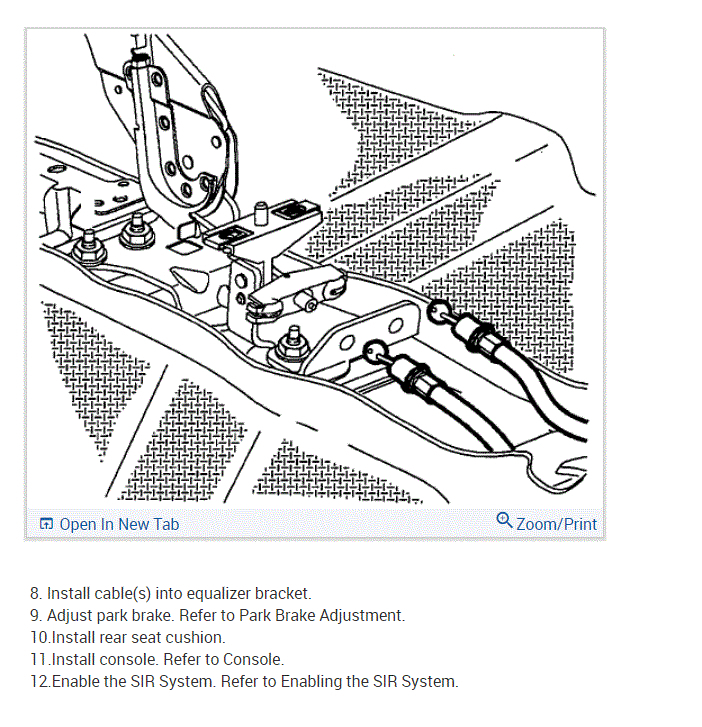 Open In New Tab

Zoom/Print

8. Install cable(s) into equalizer bracket.
9. Adjust park brake. Refer to Park Brake Adjustment.
10.Install rear seat cushion.
11.Install console. Refer to Console.
12.Enable the SIR System. Refer to Enabling the SIR System.