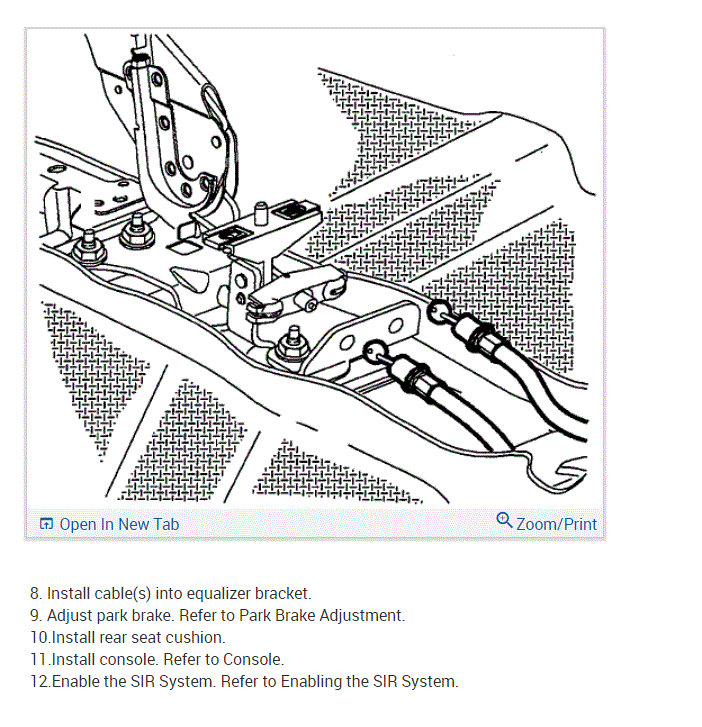 Open In New Tab

Zoom/Print

8. Install cable(s) into equalizer bracket.
9. Adjust park brake. Refer to Park Brake Adjustment.
10.Install rear seat cushion.
11.Install console. Refer to Console.
12.Enable the SIR System. Refer to Enabling the SIR System.