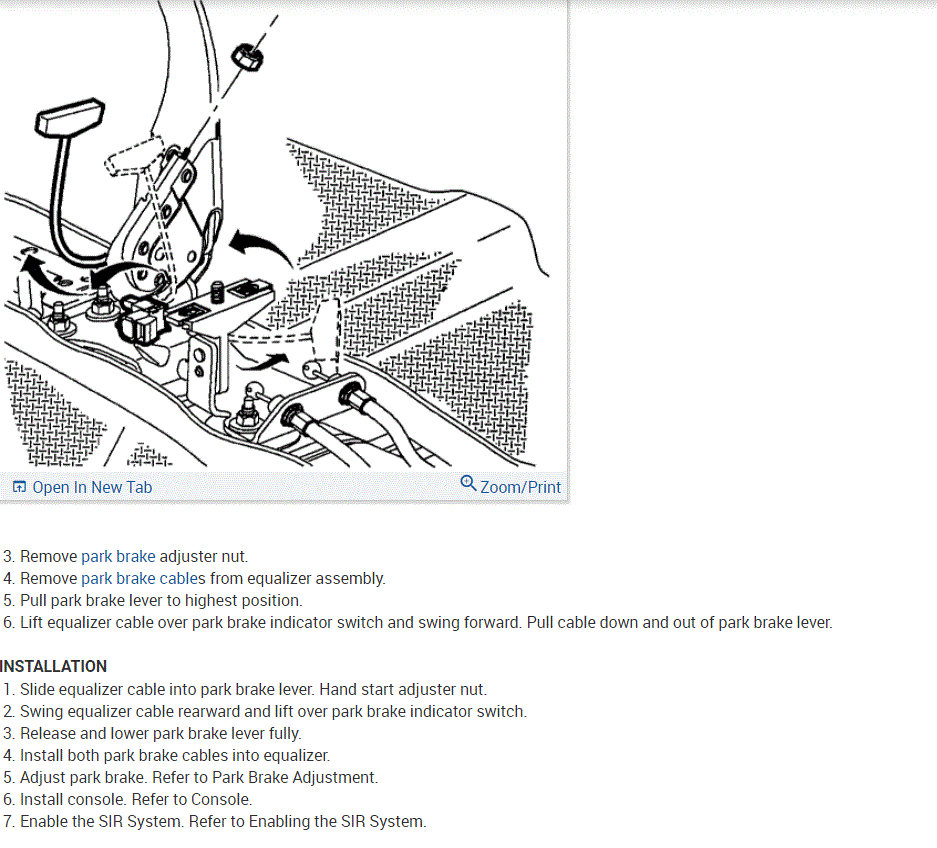 Open In New Tab
Zoom/Print

3. Remove park brake adjuster nut.
4. Remove park brake cables from equalizer assembly.
5. Pull park brake lever to highest position.
6. Lift equalizer cable over park brake indicator switch and swing forward. Pull cable down and out of park brake lever.

INSTALLATION
1. Slide equalizer cable into park brake lever. Hand start adjuster nut.
2. Swing equalizer cable rearward and lift over park brake indicator switch.
3. Release and lower park brake lever fully.
4. Install both park brake cables into equalizer.
5. Adjust park brake. Refer to Park Brake Adjustment.
6. Install console. Refer to Console.
7. Enable the SIR System. Refer to Enabling the SIR System.