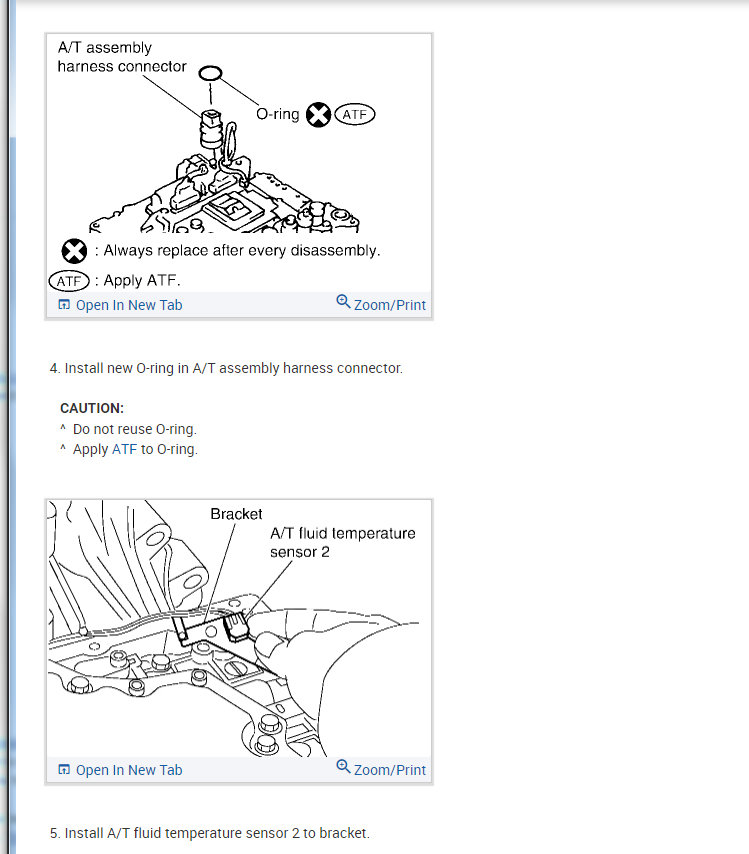 A/T assembly harness connector

O-ring ATF

: Always replace after every disassembly.

ATF : Apply ATF.

Open In New Tab Zoom/Print

4. Install new O-ring in A/T assembly harness connector.

CAUTION:
^ Do not reuse O-ring.
^ Apply ATF to O-ring.

Bracket

A/T fluid temperature sensor 2

Open In New Tab Zoom/Print

5. Install A/T fluid temperature sensor 2 to bracket.