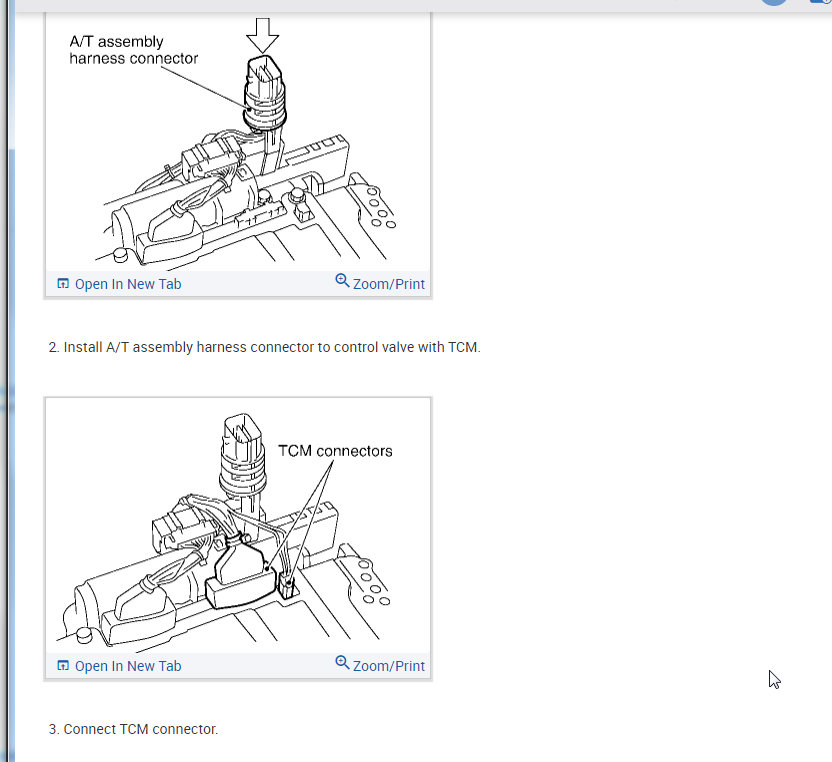 A/T assembly harness connector

Open In New Tab

Zoom/Print

2. Install A/T assembly harness connector to control valve with TCM.

TCM connectors

Open In New Tab

Zoom/Print

3. Connect TCM connector.