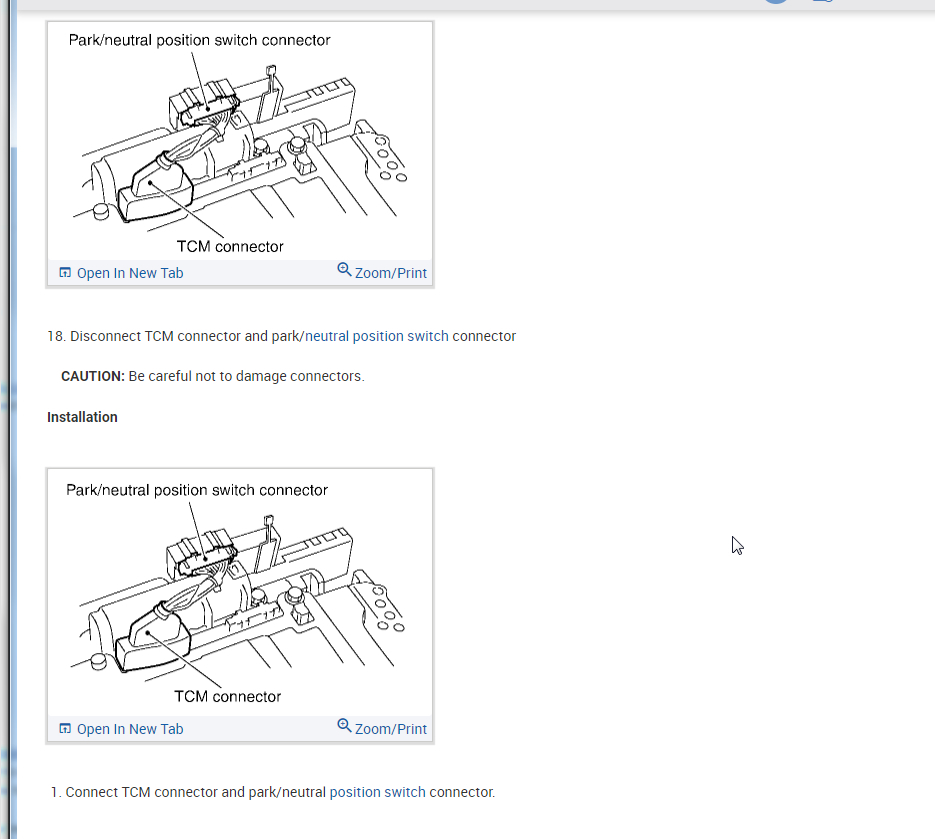 Park/neutral position switch connector

TCM connector

Open In New Tab

Zoom/Print

18. Disconnect TCM connector and park/neutral position switch connector

CAUTION: Be careful not to damage connectors.

Installation

Park/neutral position switch connector

TCM connector

Open In New Tab

Zoom/Print

1. Connect TCM connector and park/neutral position switch connector.