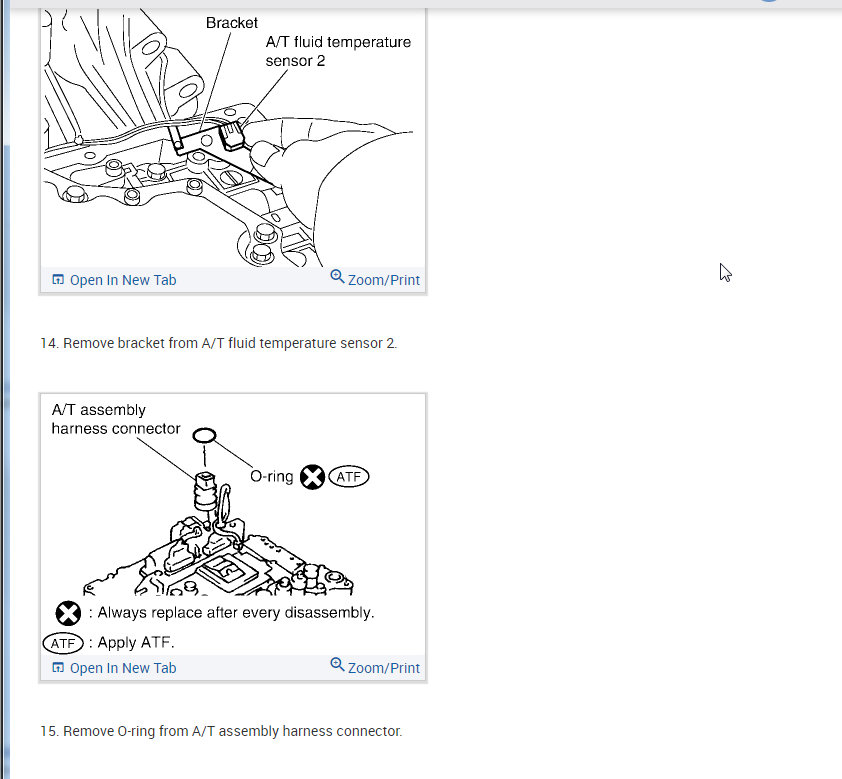 Bracket
A/T fluid temperature sensor 2

Open In New Tab
Zoom/Print

14. Remove bracket from A/T fluid temperature sensor 2.

A/T assembly harness connector
O-ring ATF

: Always replace after every disassembly.
ATF : Apply ATF.

Open In New Tab
Zoom/Print

15. Remove O-ring from A/T assembly harness connector.