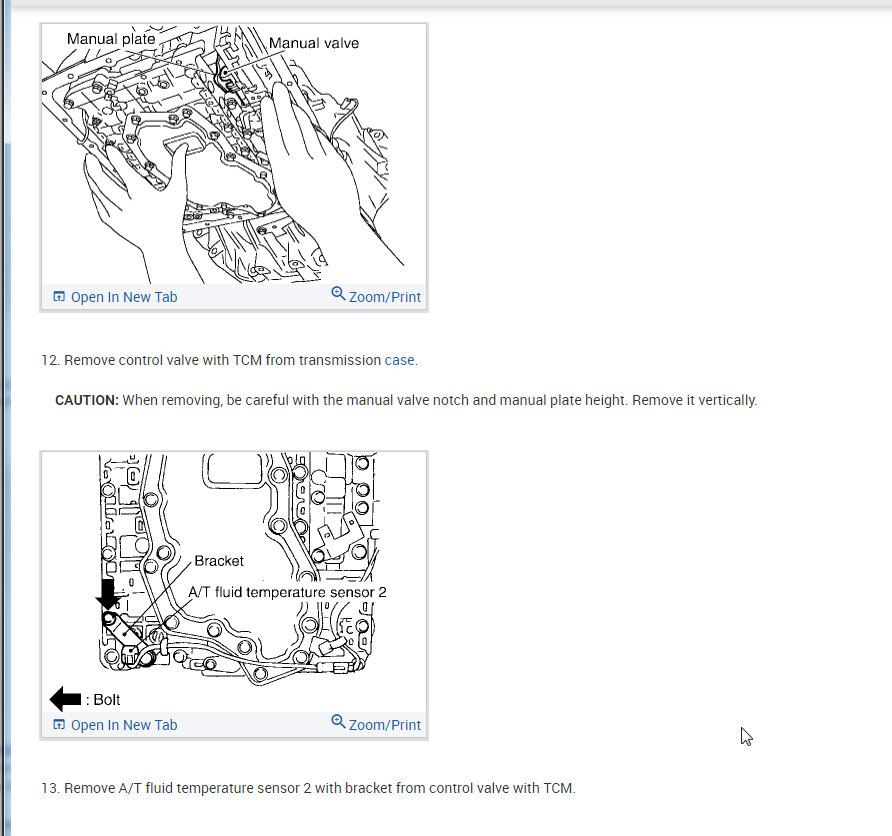 Manual plate
Manual valve

Open In New Tab
Zoom/Print

12. Remove control valve with TCM from transmission case.

CAUTION: When removing, be careful with the manual valve notch and manual plate height. Remove it vertically.

Bracket
A/T fluid temperature sensor 2
: Bolt

Open In New Tab
Zoom/Print

13. Remove A/T fluid temperature sensor 2 with bracket from control valve with TCM.