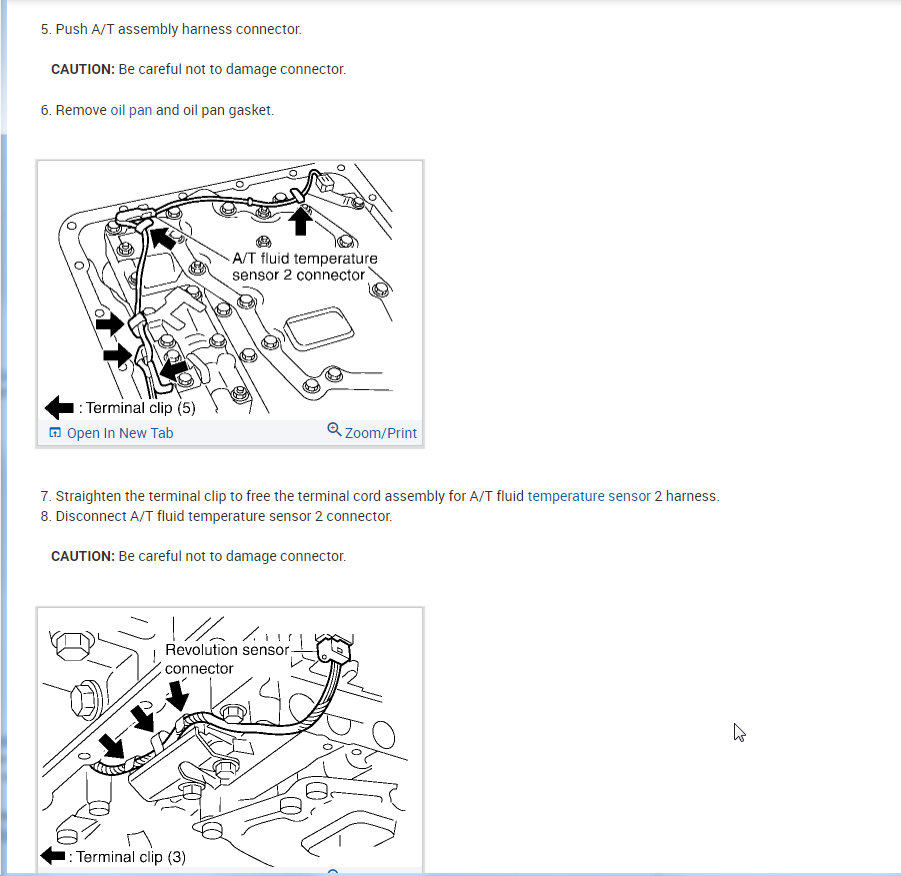 5. Push A/T assembly harness connector.

CAUTION: Be careful not to damage connector.

6. Remove oil pan and oil pan gasket.

A/T fluid temperature sensor 2 connector

: Terminal clip (5)

Open In New Tab

Zoom/Print

7. Straighten the terminal clip to free the terminal cord assembly for A/T fluid temperature sensor 2 harness.
8. Disconnect A/T fluid temperature sensor 2 connector.

CAUTION: Be careful not to damage connector.

Revolution sensor connector

: Terminal clip (3)