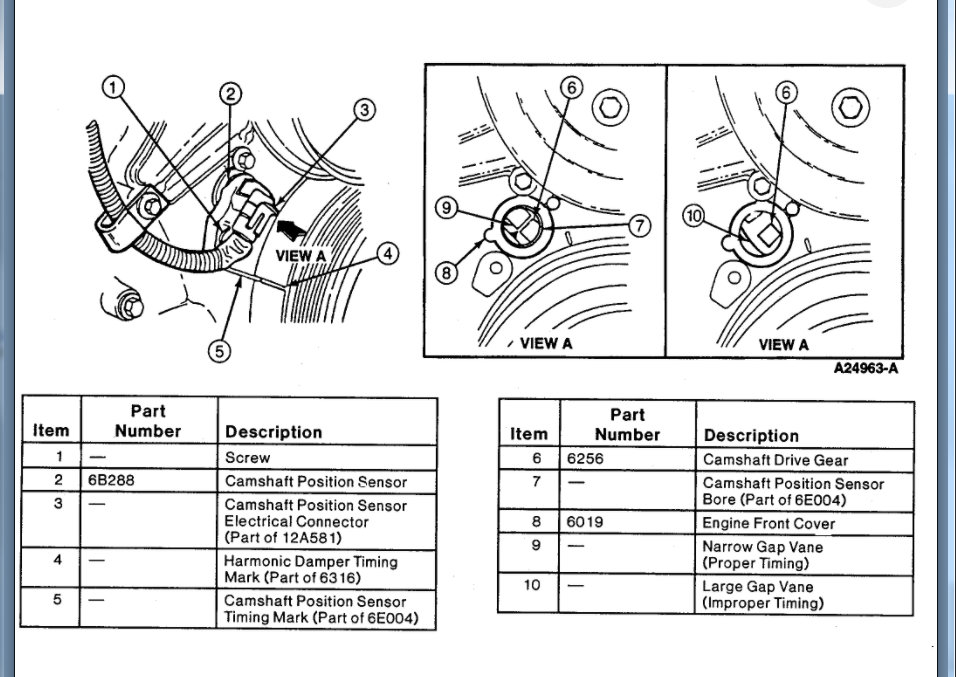 1
2
3
VIEW A
4
5

6
9
7
8
VIEW A

6
10
VIEW A

A24963-A

| Item | Part Number | Description |
|---|---|---|
| 1 | — | Screw |
| 2 | 6B288 | Camshaft Position Sensor |
| 3 | — | Camshaft Position Sensor Electrical Connector (Part of 12A581) |
| 4 | — | Harmonic Damper Timing Mark (Part of 6316) |
| 5 | — | Camshaft Position Sensor Timing Mark (Part of 6E004) |

| Item | Part Number | Description |
|---|---|---|
| 6 | 6256 | Camshaft Drive Gear |
| 7 | — | Camshaft Position Sensor Bore (Part of 6E004) |
| 8 | 6019 | Engine Front Cover |
| 9 | — | Narrow Gap Vane (Proper Timing) |
| 10 | — | Large Gap Vane (Improper Timing) |