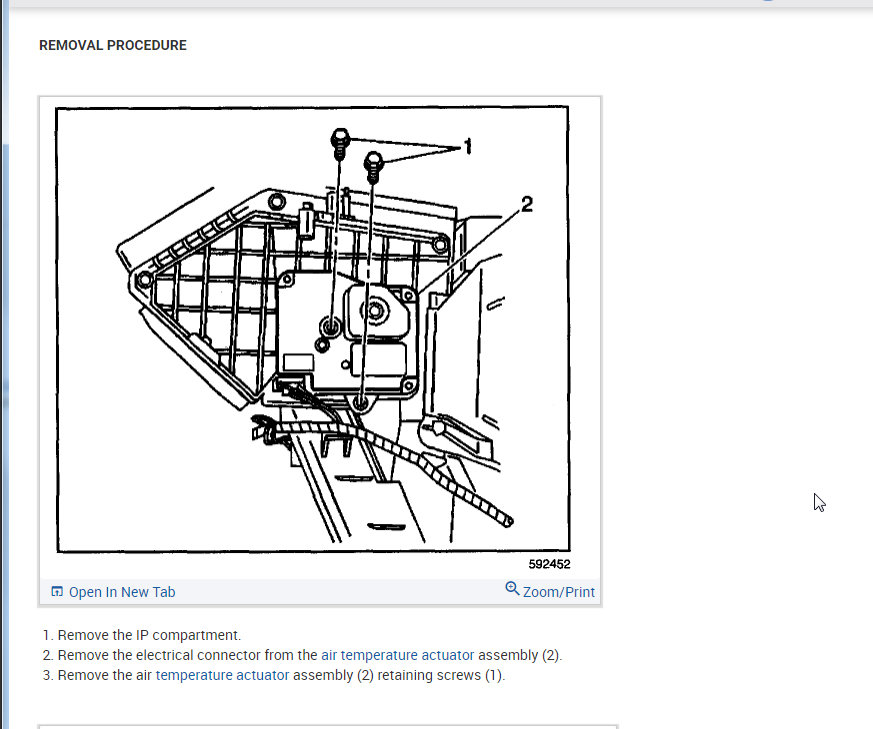 REMOVAL PROCEDURE

1

2

592452

Open In New Tab

Zoom/Print

1. Remove the IP compartment.
2. Remove the electrical connector from the air temperature actuator assembly (2).
3. Remove the air temperature actuator assembly (2) retaining screws (1).